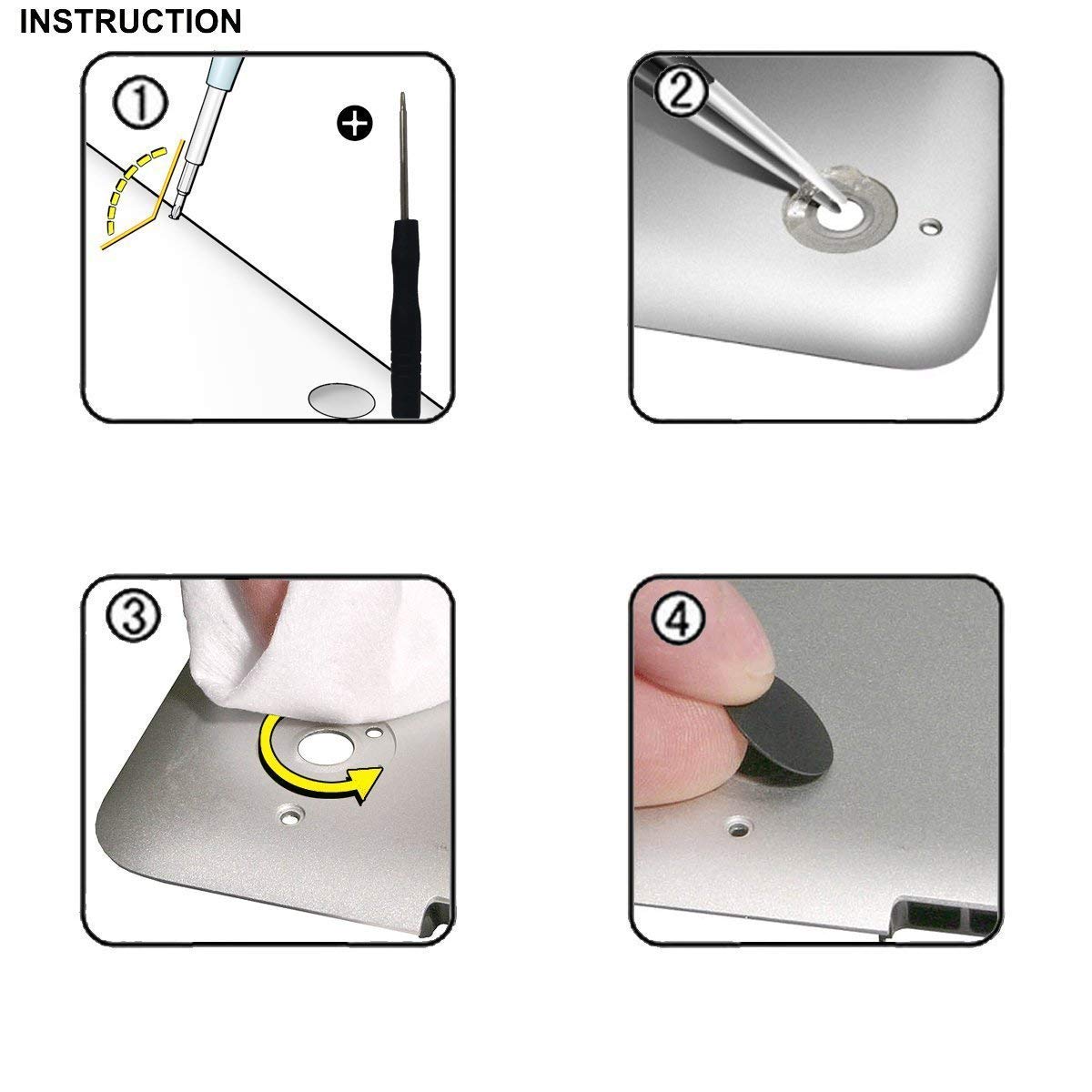 INSTRUCTION

①

②

③

④