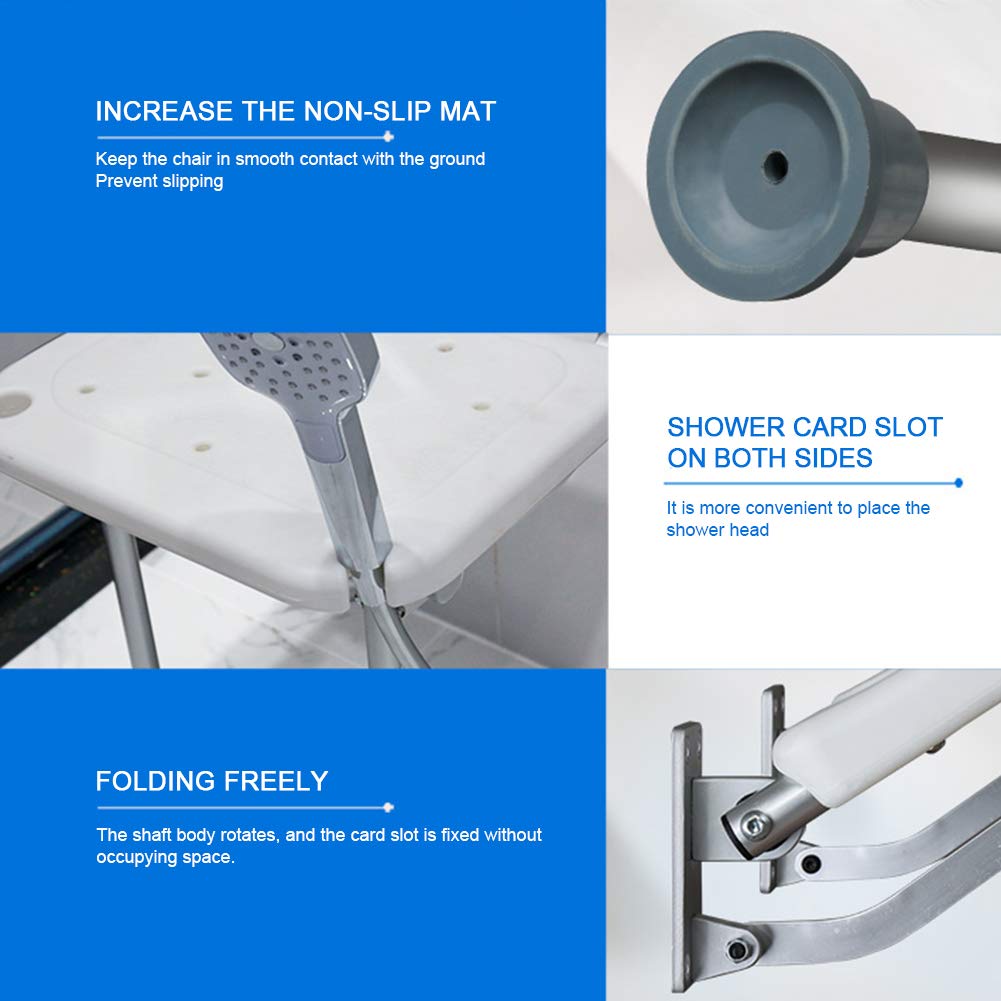 INCREASE THE NON-SLIP MAT

Keep the chair in smooth contact with the ground
Prevent slipping

SHOWER CARD SLOT ON BOTH SIDES

It is more convenient to place the shower head

FOLDING FREELY

The shaft body rotates, and the card slot is fixed without occupying space.