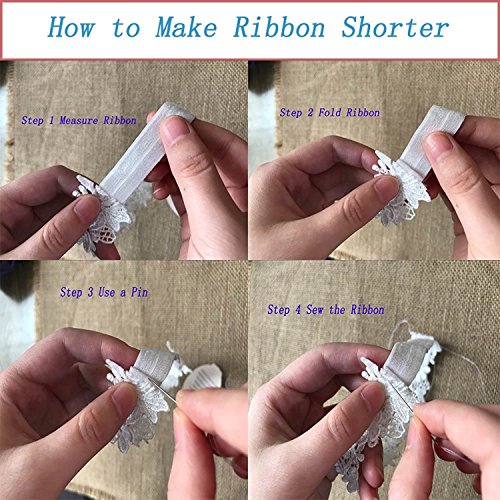 How to Make Ribbon Shorter

Step 1 Measure Ribbon

Step 2 Fold Ribbon

Step 3 Use a Pin

Step 4 Sew the Ribbon