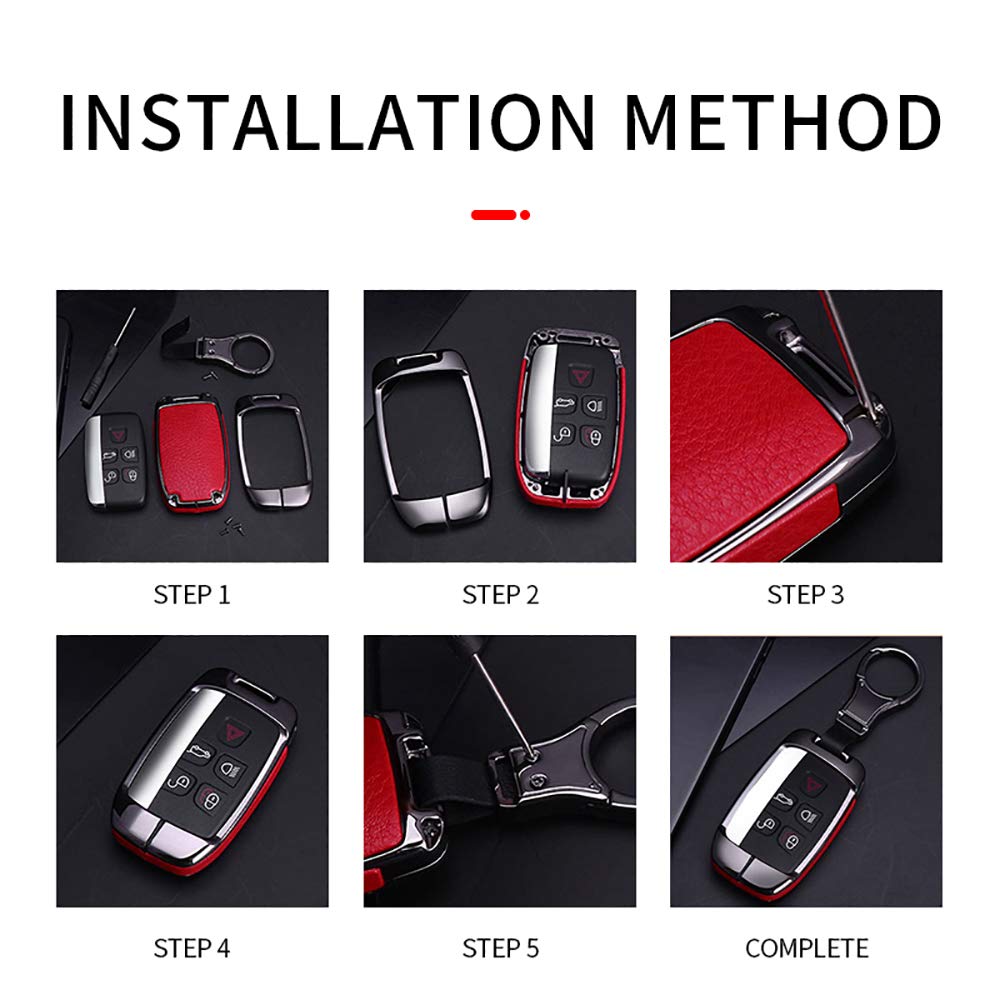 INSTALLATION METHOD

STEP 1

STEP 2

STEP 3

STEP 4

STEP 5

COMPLETE