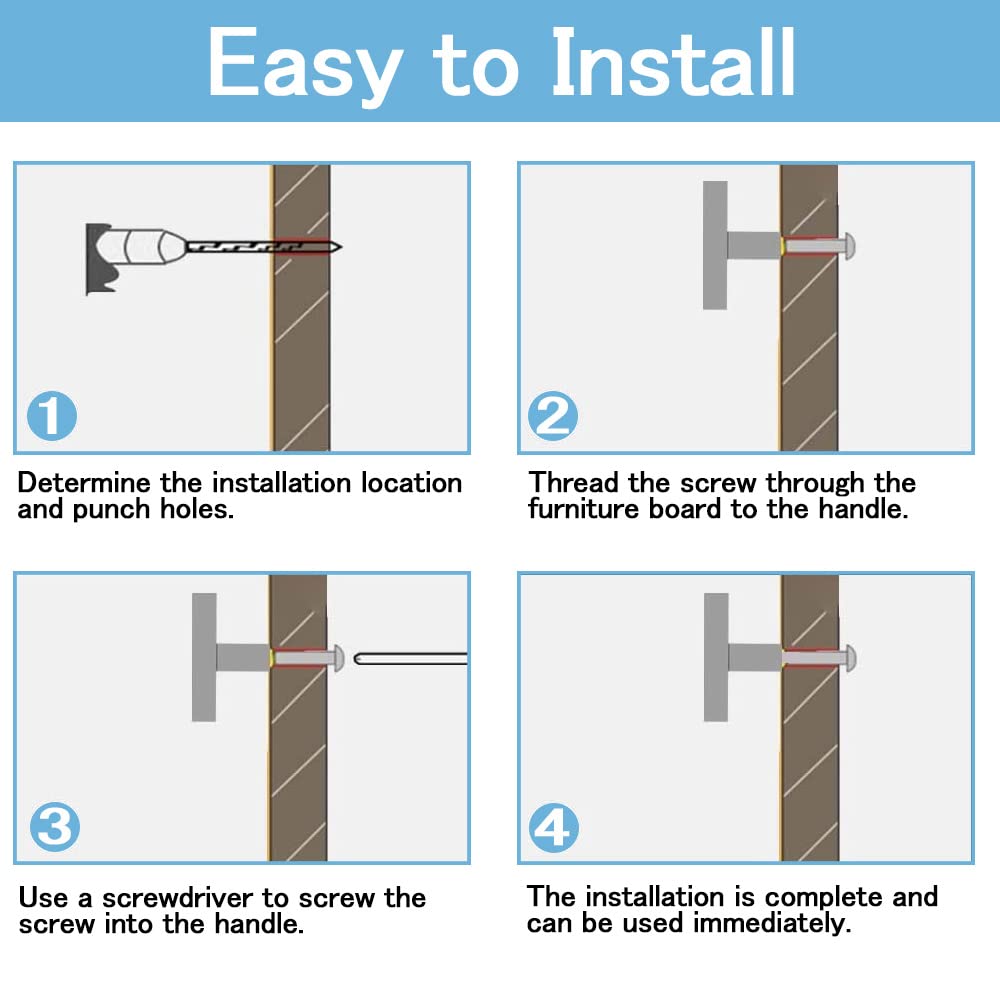 Easy to Install

1

Determine the installation location and punch holes.

2

Thread the screw through the furniture board to the handle.

3

Use a screwdriver to screw the screw into the handle.

4

The installation is complete and can be used immediately.