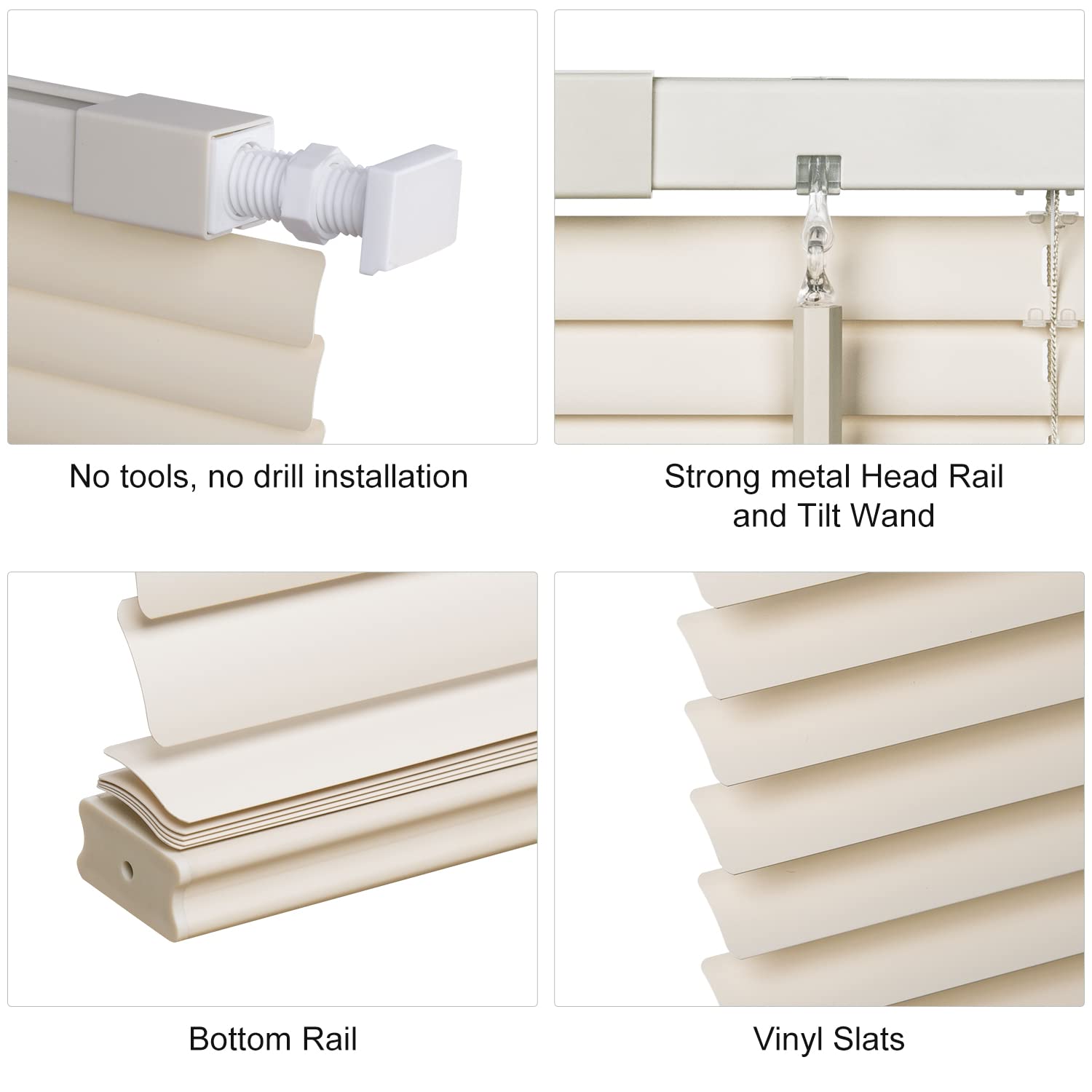 No tools, no drill installation

Strong metal Head Rail and Tilt Wand

Bottom Rail

Vinyl Slats