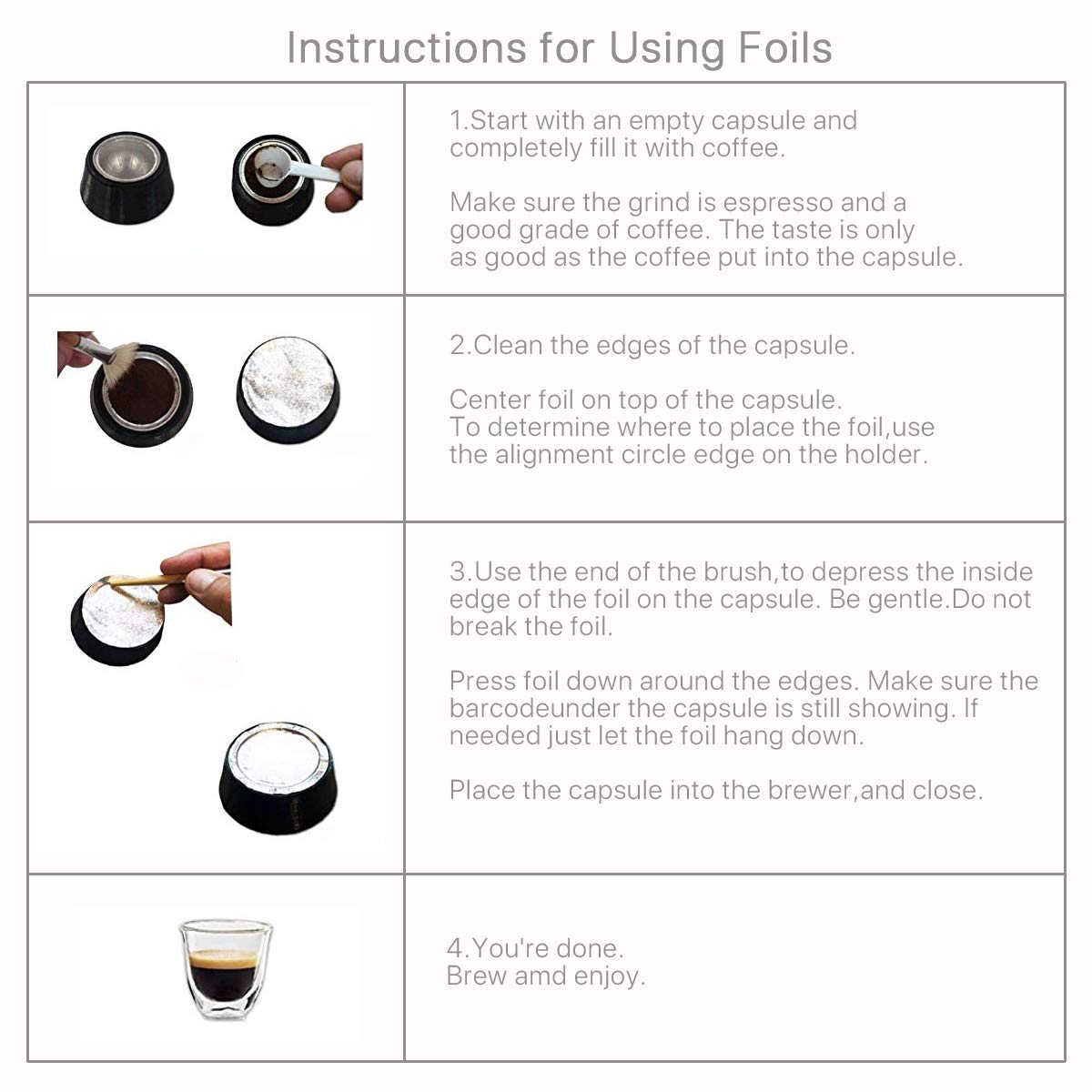 Instructions for Using Foils

1.Start with an empty capsule and completely fill it with coffee.

Make sure the grind is espresso and a good grade of coffee. The taste is only as good as the coffee put into the capsule.

2.Clean the edges of the capsule.

Center foil on top of the capsule. To determine where to place the foil,use the alignment circle edge on the holder.

3.Use the end of the brush,to depress the inside edge of the foil on the capsule. Be gentle.Do not break the foil.

Press foil down around the edges. Make sure the barcodeunder the capsule is still showing. If needed just let the foil hang down.

Place the capsule into the brewer,and close.

4.You're done.
Brew amd enjoy.