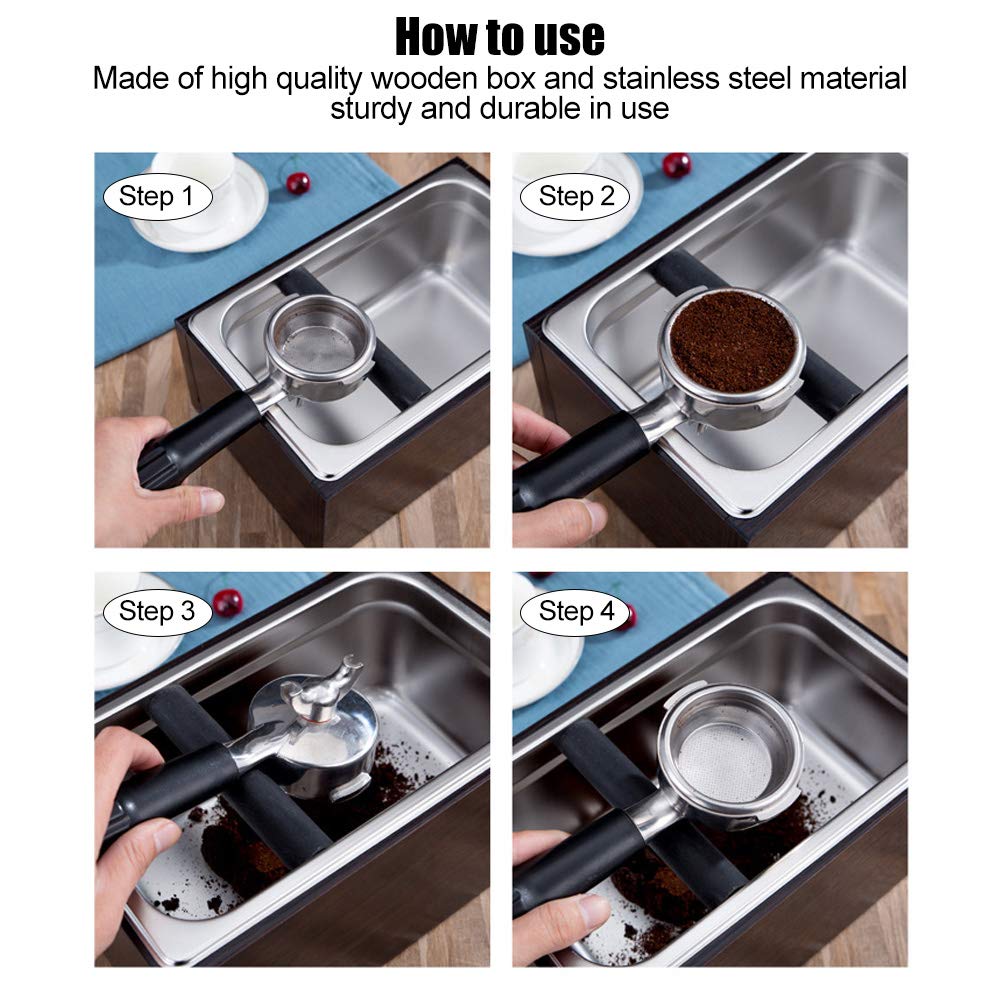 How to use

Made of high quality wooden box and stainless steel material sturdy and durable in use

Step 1

Step 2

Step 3

Step 4