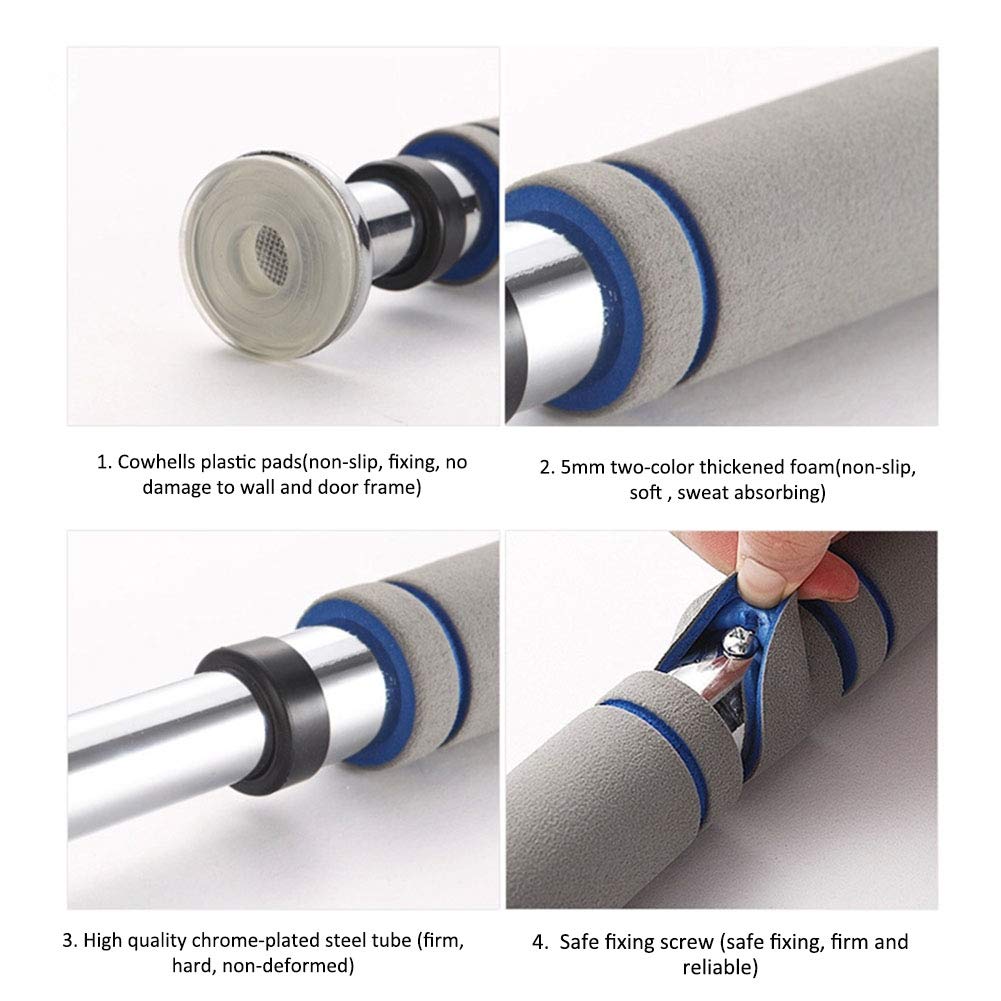 1. Cowhells plastic pads(non-slip, fixing, no damage to wall and door frame)

2. 5mm two-color thickened foam(non-slip, soft , sweat absorbing)

3. High quality chrome-plated steel tube (firm, hard, non-deformed)

4. Safe fixing screw (safe fixing, firm and reliable)