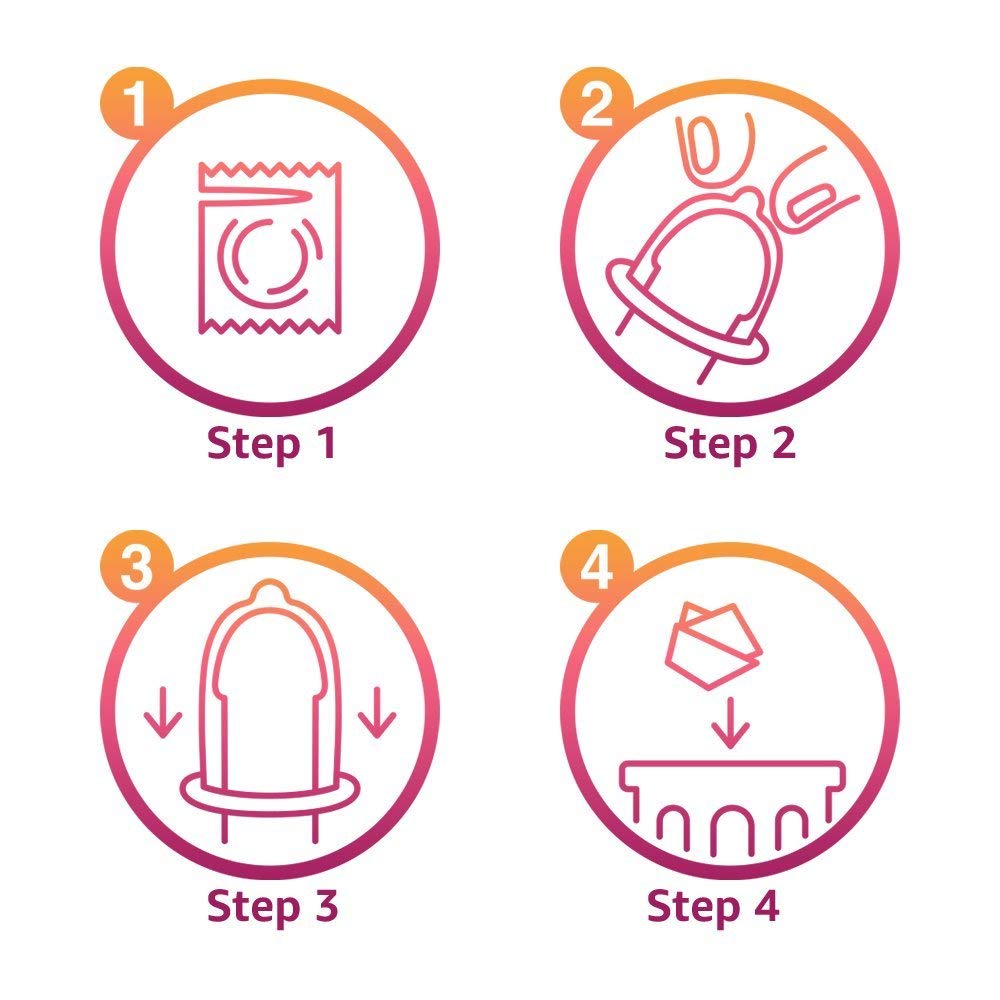 1

Step 1

2

Step 2

3

Step 3

4

Step 4