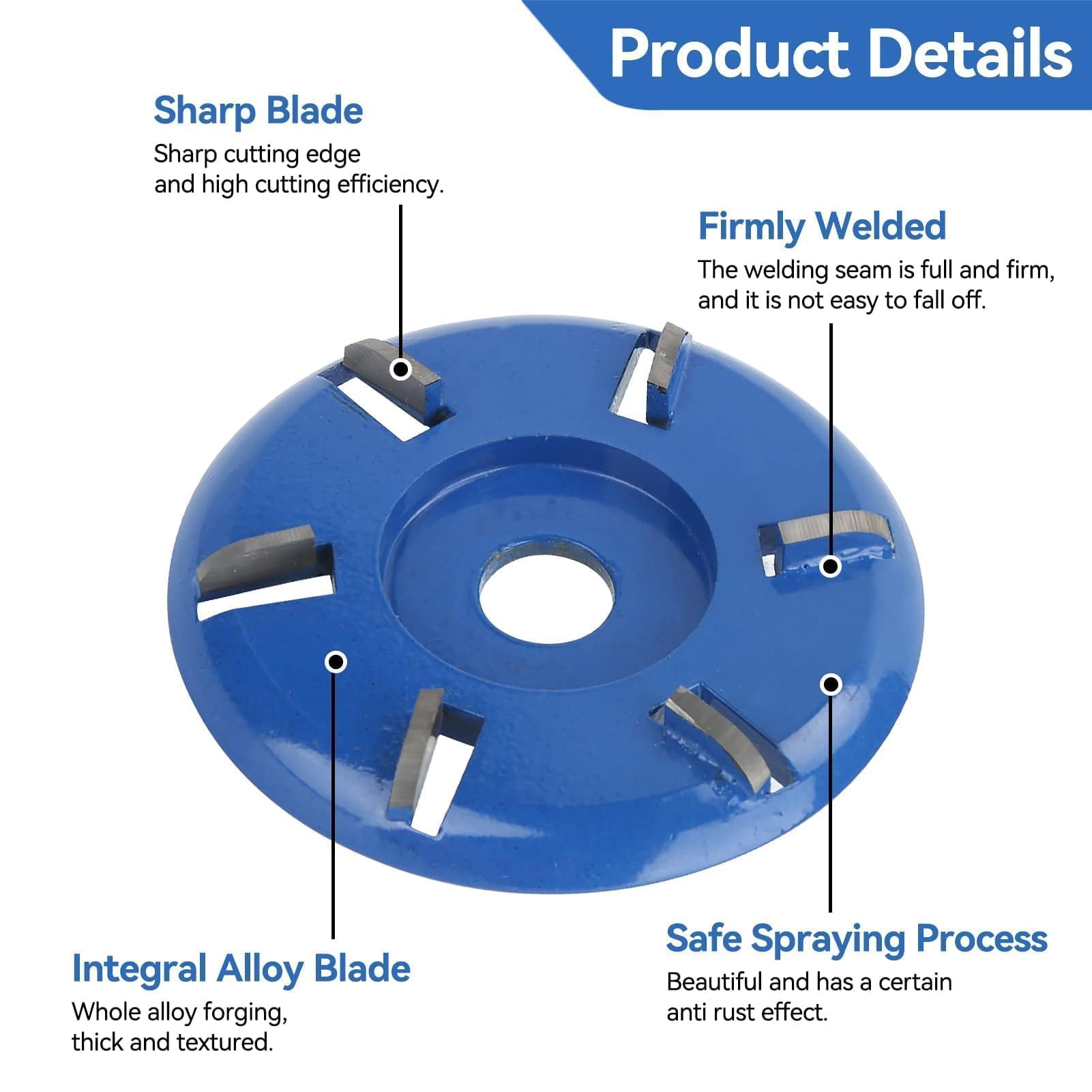 Product Details

Sharp Blade
Sharp cutting edge and high cutting efficiency.

Firmly Welded
The welding seam is full and firm, and it is not easy to fall off.

Integral Alloy Blade
Whole alloy forging, thick and textured.

Safe Spraying Process
Beautiful and has a certain anti rust effect.