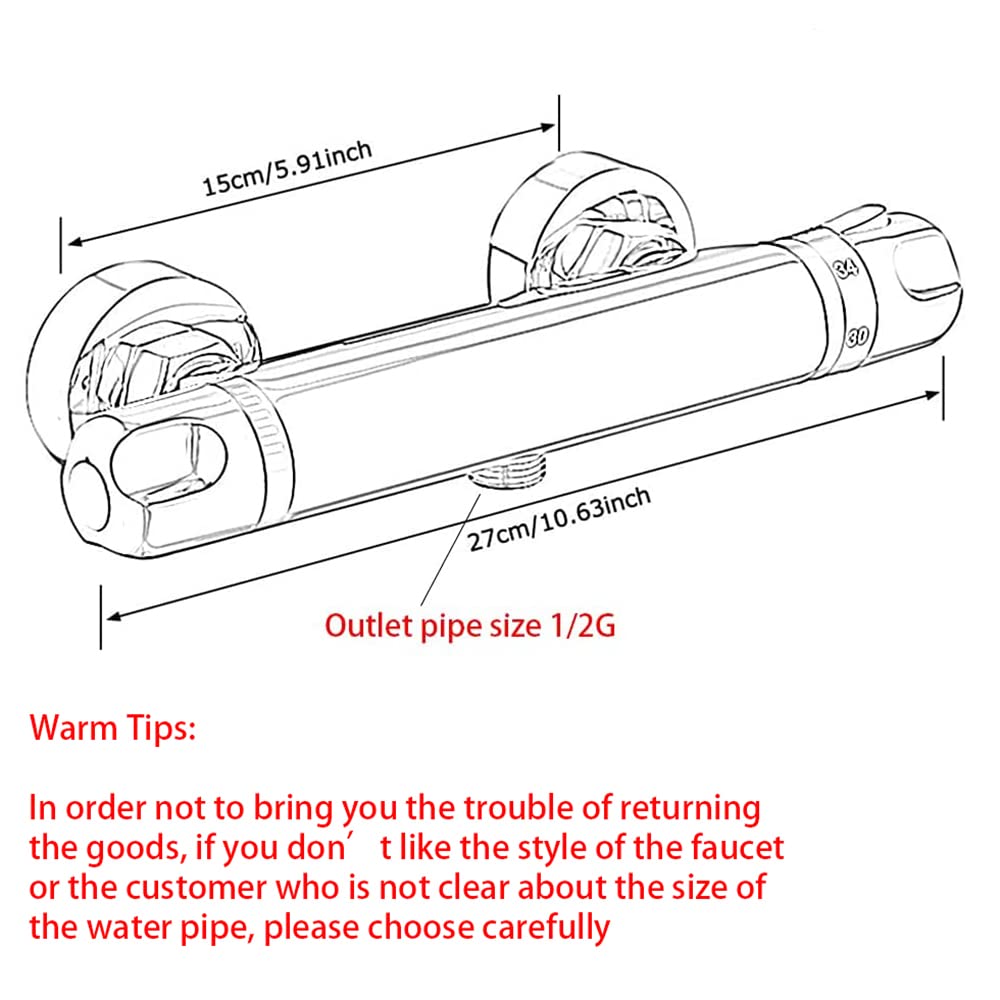 15cm/5.91inch

34

30

27cm/10.63inch

Outlet pipe size 1/2G

Warm Tips:

In order not to bring you the trouble of returning the goods, if you don’ t like the style of the faucet or the customer who is not clear about the size of the water pipe, please choose carefully