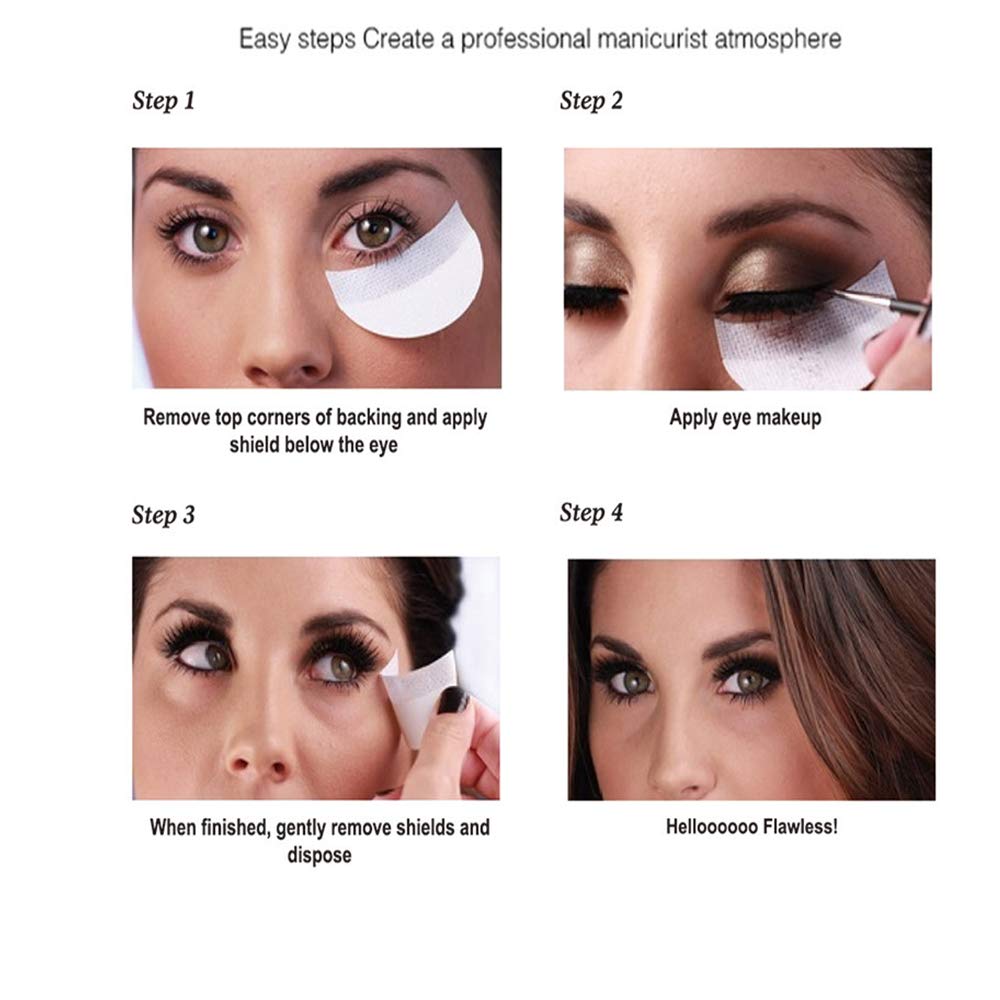 Easy steps Create a professional manicurist atmosphere

Step 1

Remove top corners of backing and apply shield below the eye

Step 2

Apply eye makeup

Step 3

When finished, gently remove shields and dispose

Step 4

Helloooooo Flawless!