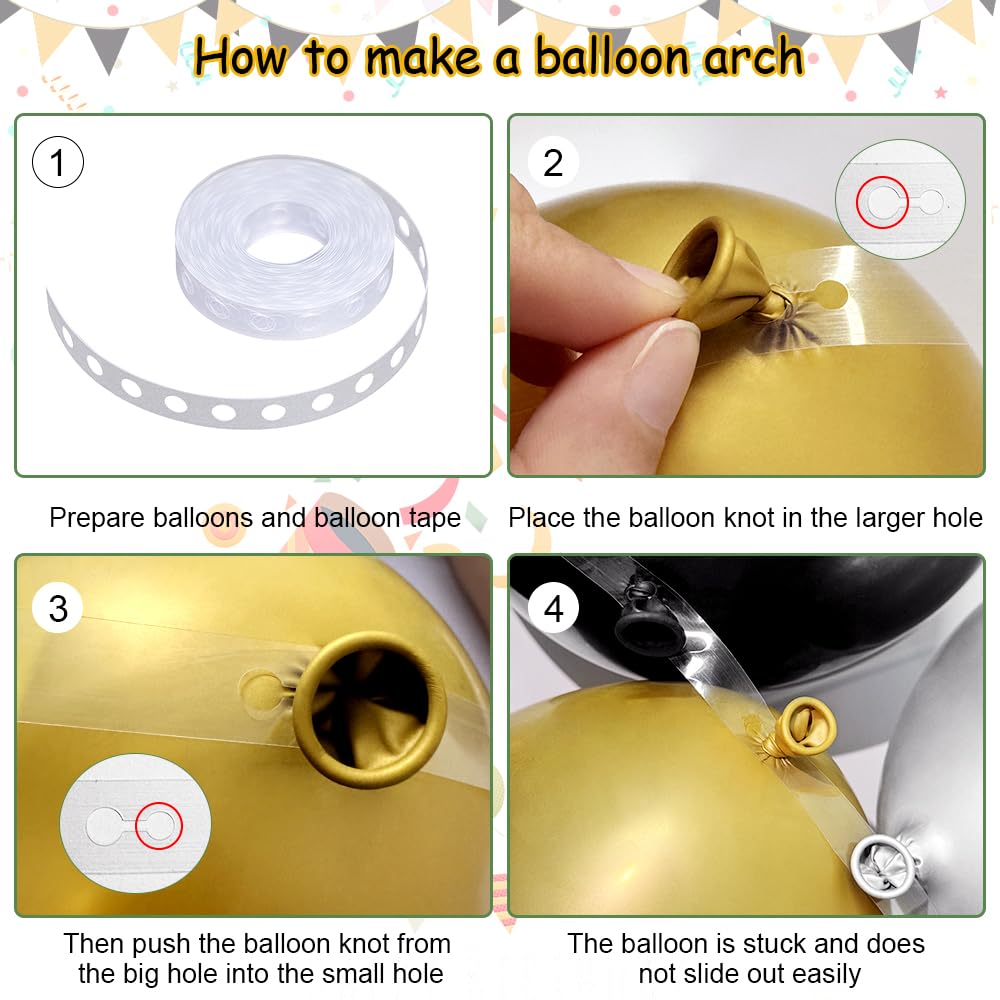 How to make a balloon arch

1

Prepare balloons and balloon tape

2

Place the balloon knot in the larger hole

3

Then push the balloon knot from the big hole into the small hole

4

The balloon is stuck and does not slide out easily