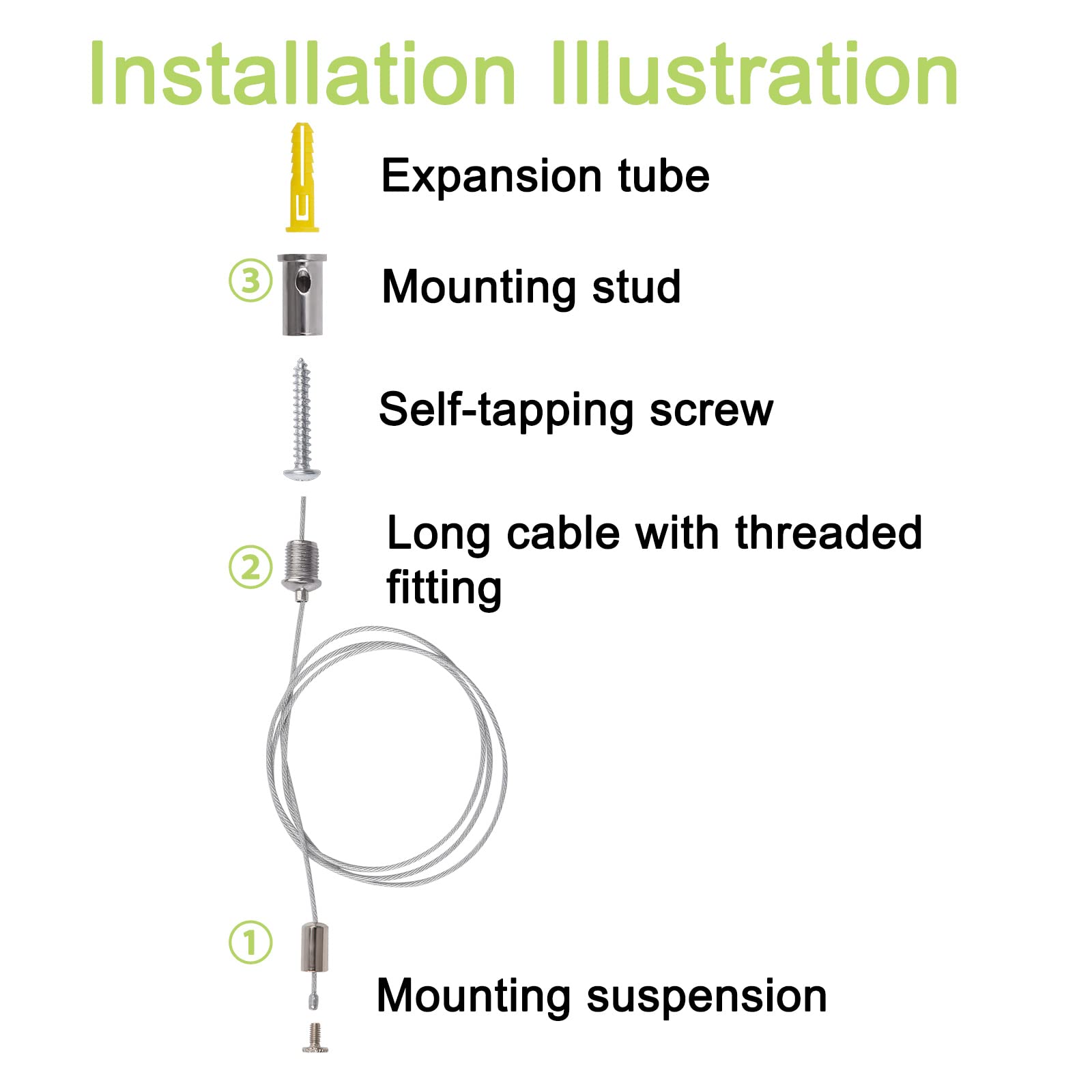 Installation Illustration

Expansion tube

③ Mounting stud

Self-tapping screw

② Long cable with threaded fitting

① Mounting suspension