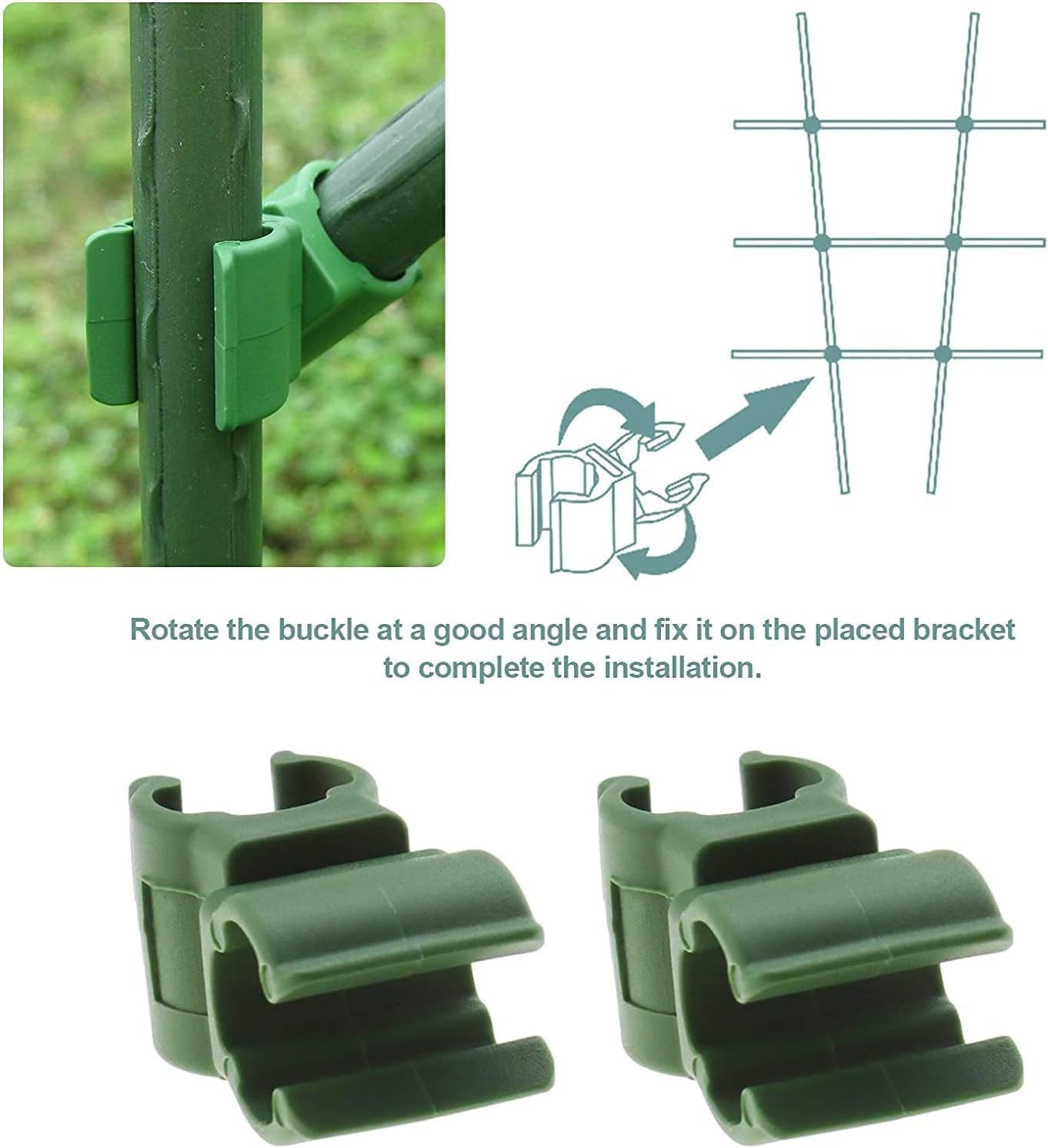 Rotate the buckle at a good angle and fix it on the placed bracket to complete the installation.