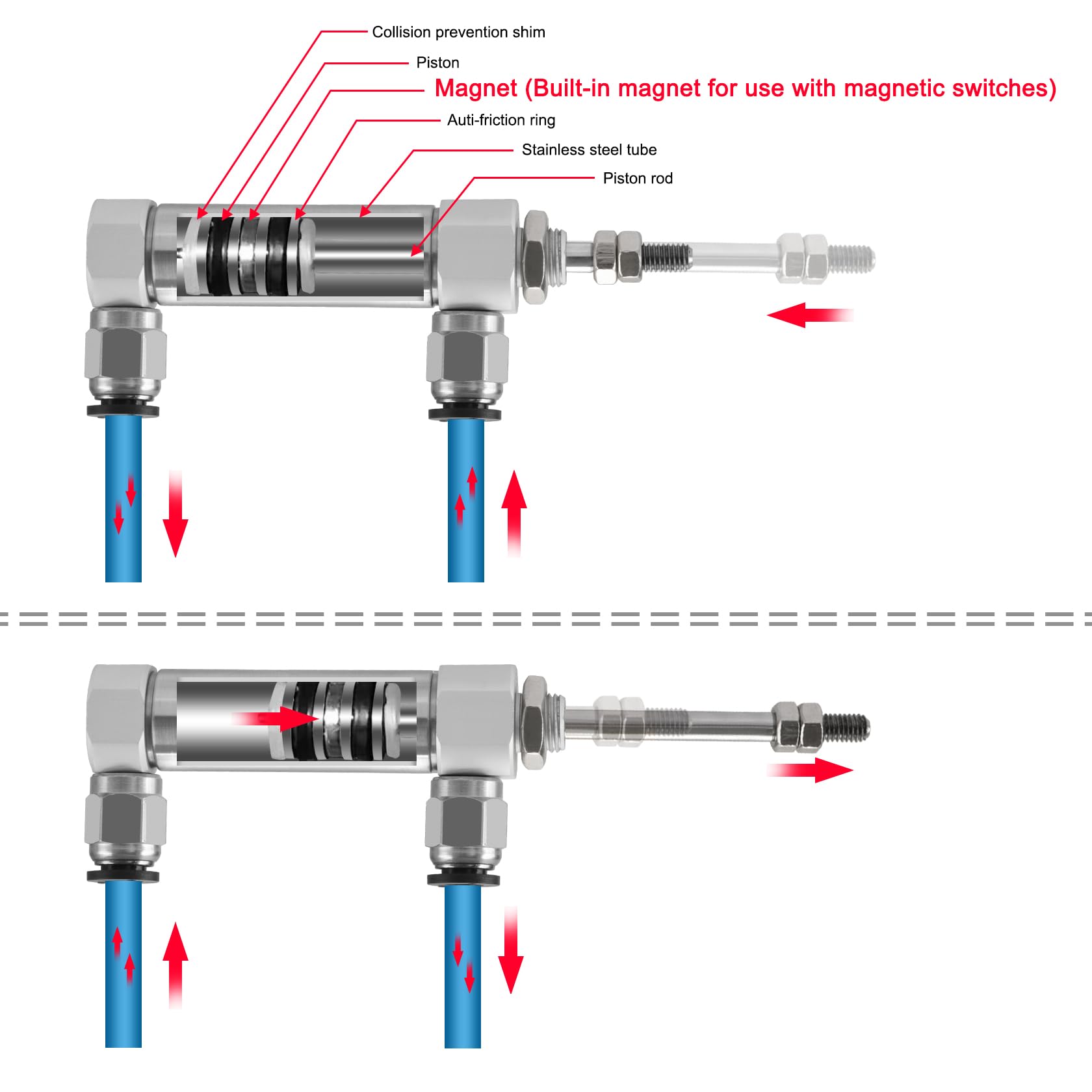 Collision prevention shim

Piston

Magnet (Built-in magnet for use with magnetic switches)

Auti-friction ring

Stainless steel tube

Piston rod