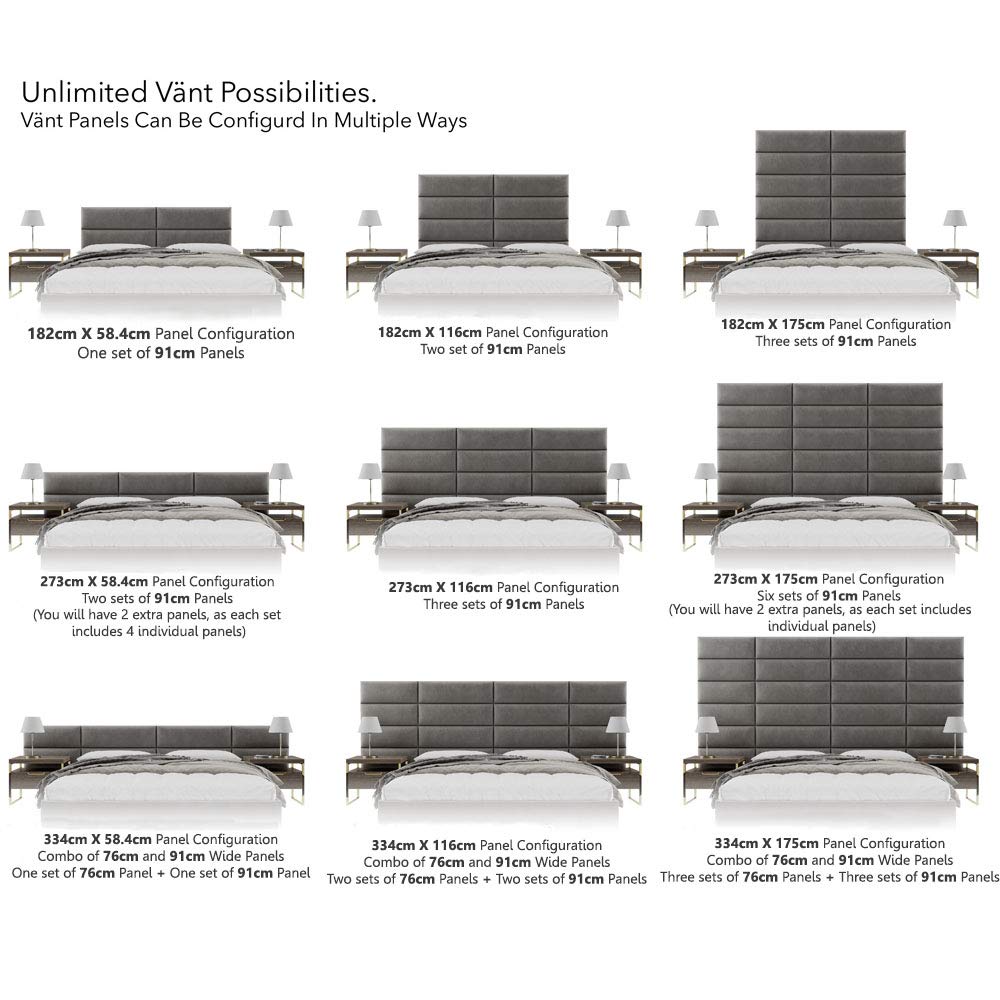 Unlimited Vänt Possibilities.
Vänt Panels Can Be Configurd In Multiple Ways

182cm X 58.4cm Panel Configuration
One set of 91cm Panels

182cm X 116cm Panel Configuration
Two set of 91cm Panels

182cm X 175cm Panel Configuration
Three sets of 91cm Panels

273cm X 58.4cm Panel Configuration
Two sets of 91cm Panels
(You will have 2 extra panels, as each set includes 4 individual panels)

273cm X 116cm Panel Configuration
Three sets of 91cm Panels

273cm X 175cm Panel Configuration
Six sets of 91cm Panels
(You will have 2 extra panels, as each set includes individual panels)

334cm X 58.4cm Panel Configuration
Combo of 76cm and 91cm Wide Panels
One set of 76cm Panel + One set of 91cm Panel

334cm X 116cm Panel Configuration
Combo of 76cm and 91cm Wide Panels
Two sets of 76cm Panels + Two sets of 91cm Panels

334cm X 175cm Panel Configuration
Combo of 76cm and 91cm Wide Panels
Three sets of 76cm Panels + Three sets of 91cm Panels