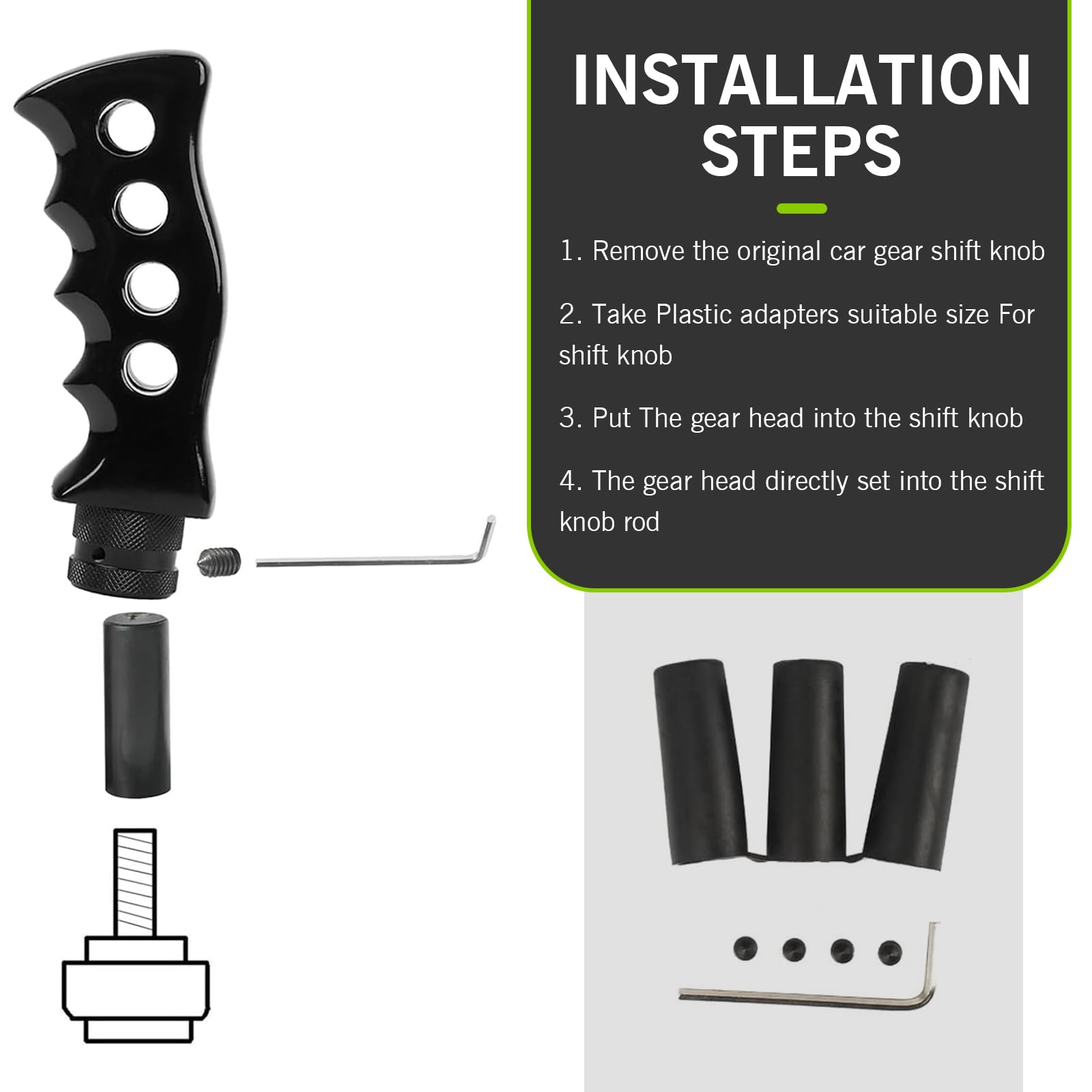 INSTALLATION STEPS

1. Remove the original car gear shift knob

2. Take Plastic adapters suitable size For shift knob

3. Put The gear head into the shift knob

4. The gear head directly set into the shift knob rod