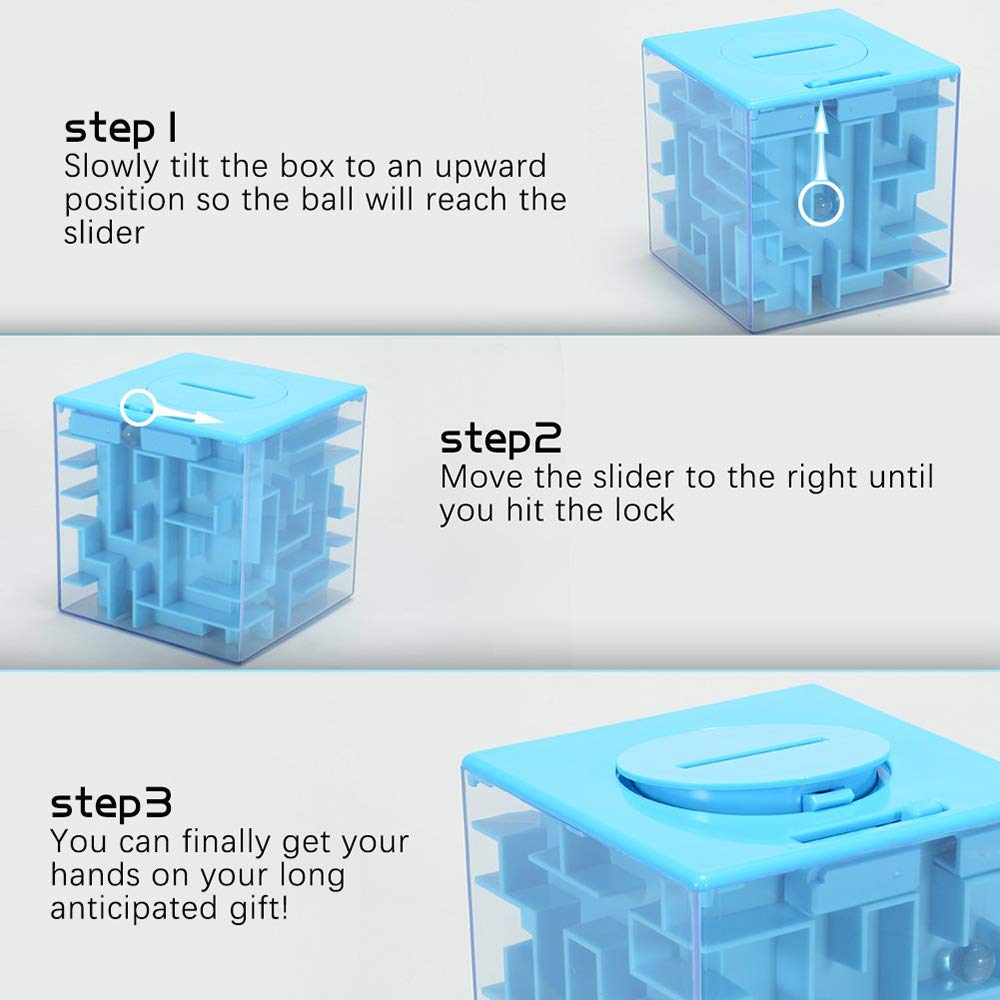 step 1
Slowly tilt the box to an upward position so the ball will reach the slider

step2
Move the slider to the right until you hit the lock

step3
You can finally get your hands on your long anticipated gift!