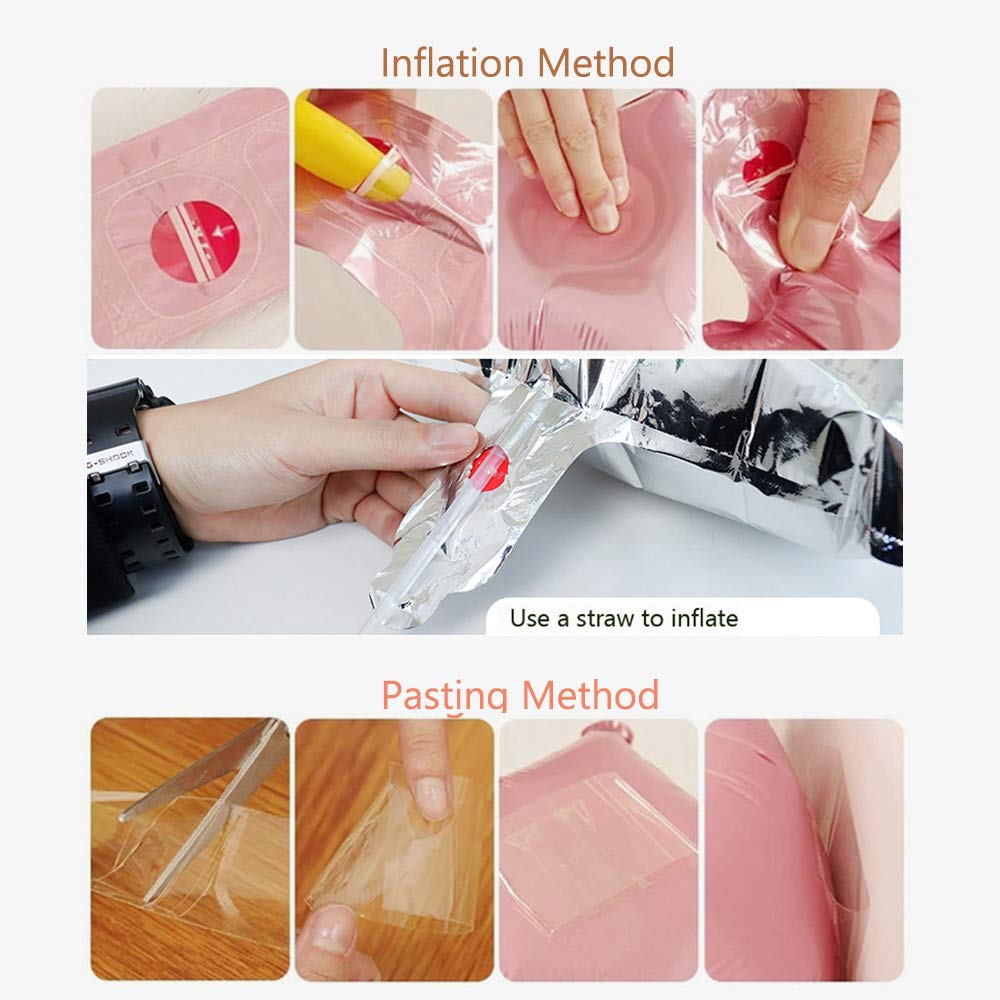 Inflation Method

G-SHOCK

Use a straw to inflate

Pasting Method