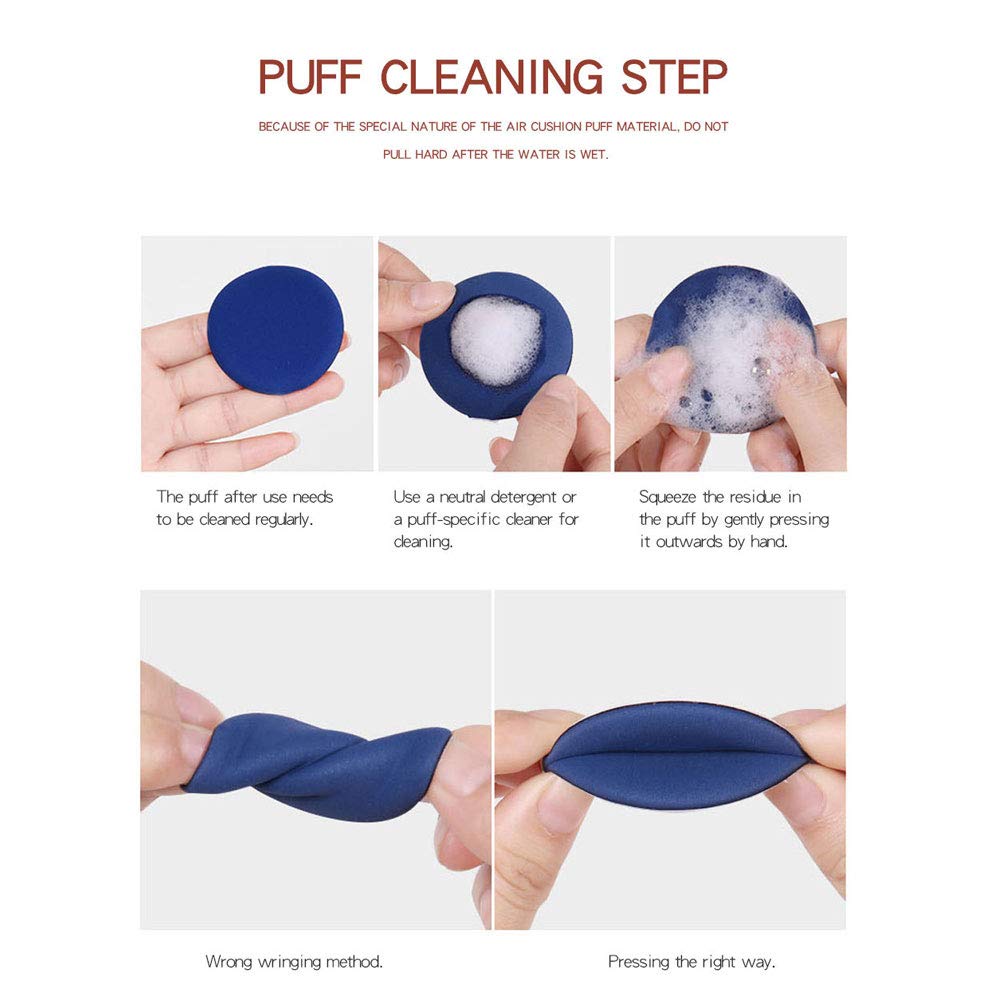 PUFF CLEANING STEP

BECAUSE OF THE SPECIAL NATURE OF THE AIR CUSHION PUFF MATERIAL, DO NOT PULL HARD AFTER THE WATER IS WET.

The puff after use needs to be cleaned regularly.

Use a neutral detergent or a puff-specific cleaner for cleaning.

Squeeze the residue in the puff by gently pressing it outwards by hand.

Wrong wringing method.

Pressing the right way.