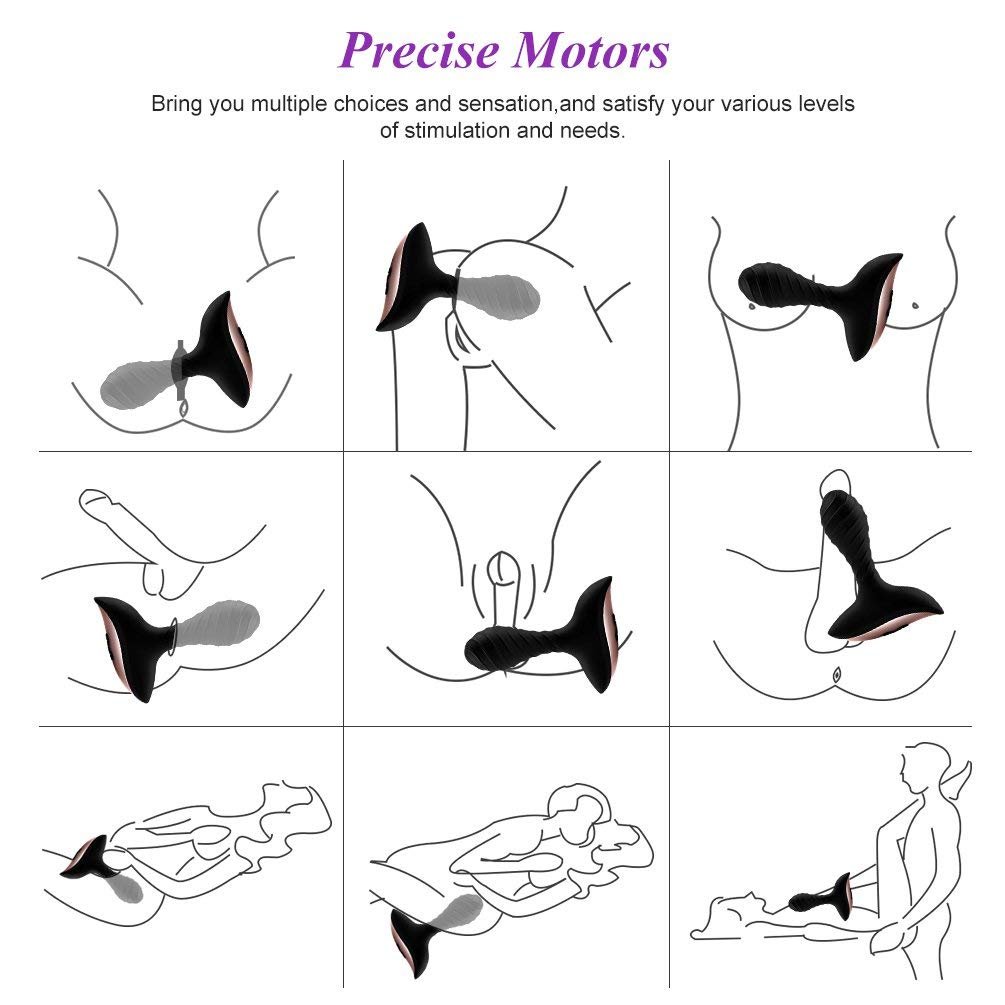 Precise Motors

Bring you multiple choices and sensation,and satisfy your various levels of stimulation and needs.