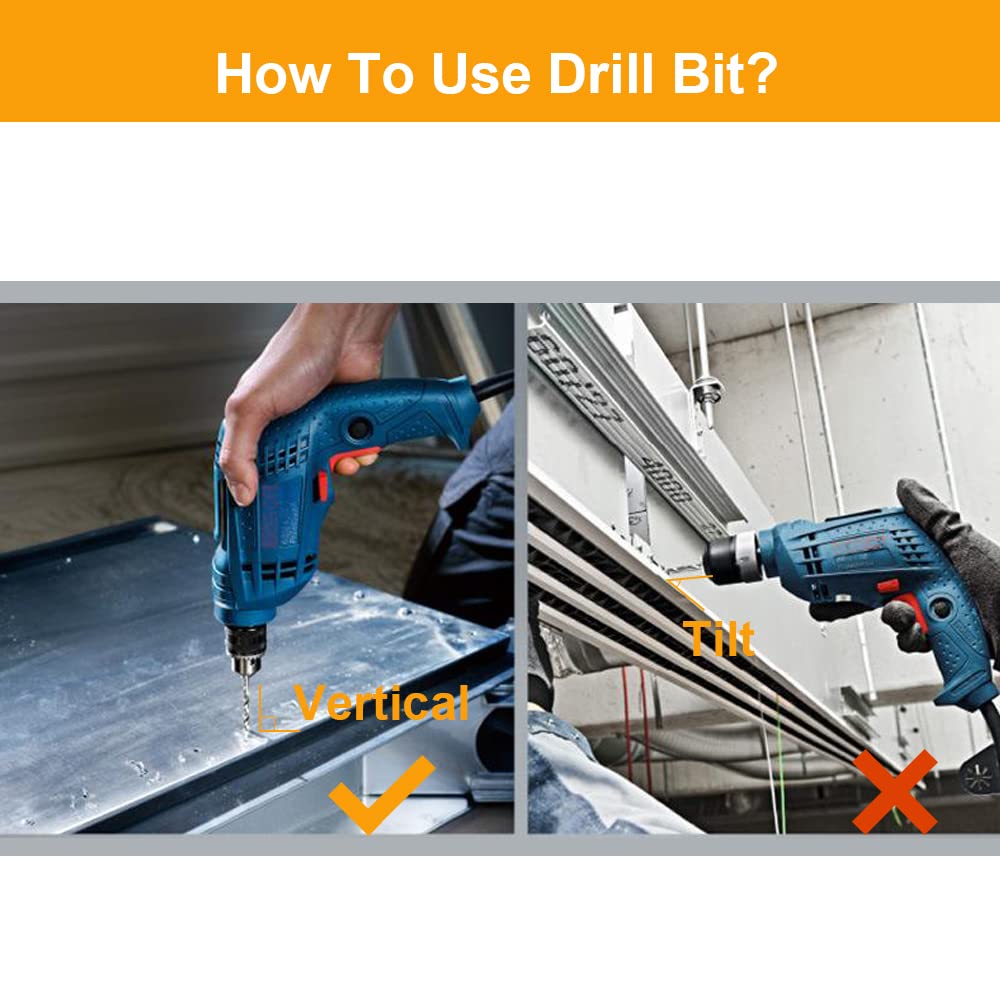 How To Use Drill Bit?

Vertical

Tilt