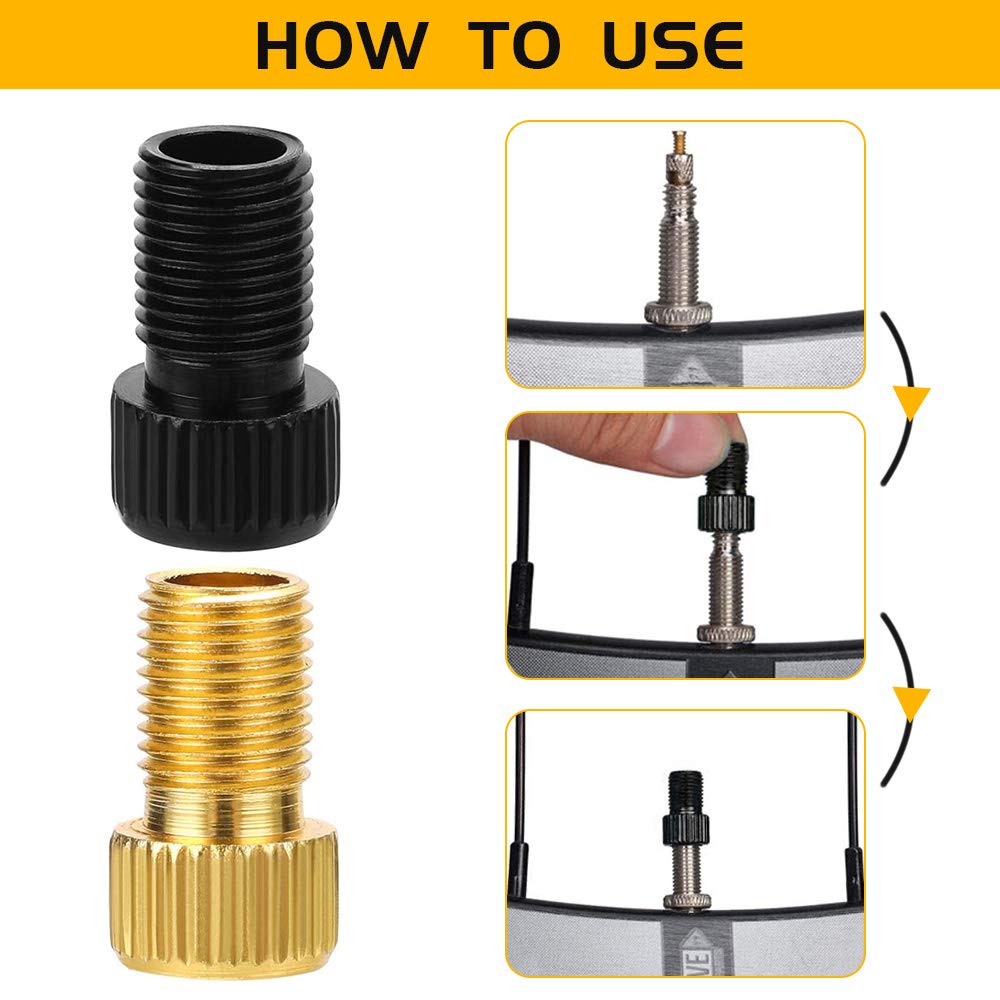 HOW TO USE