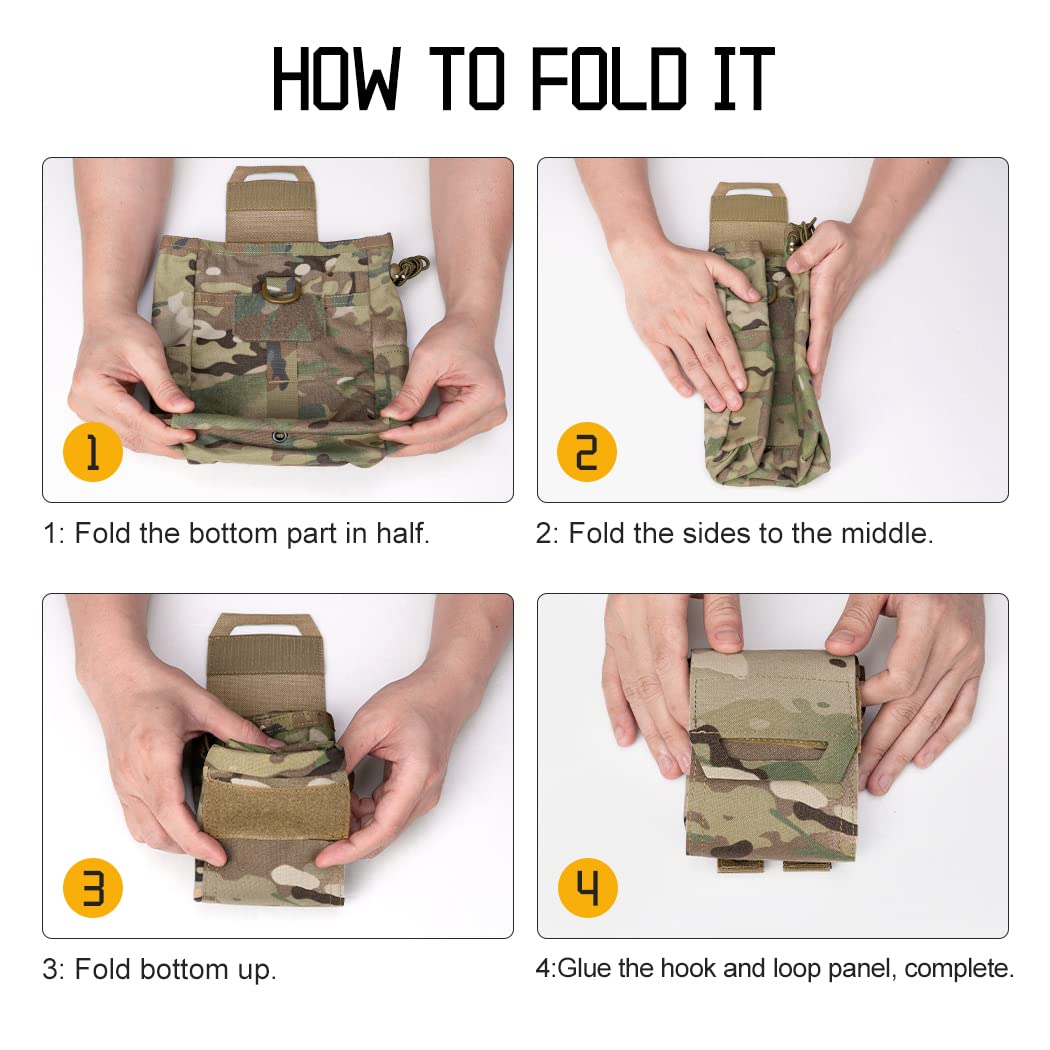 HOW TO FOLD IT

1

1: Fold the bottom part in half.

2

2: Fold the sides to the middle.

3

3: Fold bottom up.

4

4:Glue the hook and loop panel, complete.