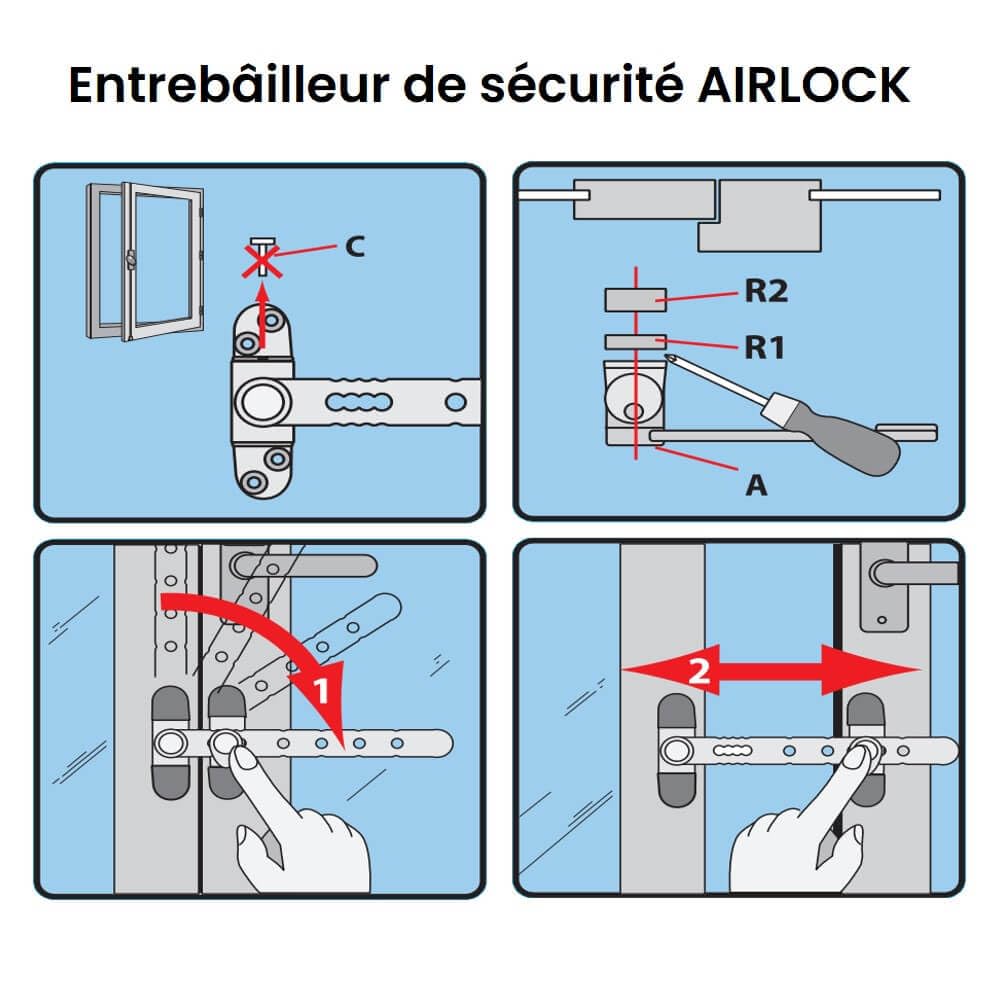 Entrebâilleur de sécurité AIRLOCK

C

R2

R1

A

1

2