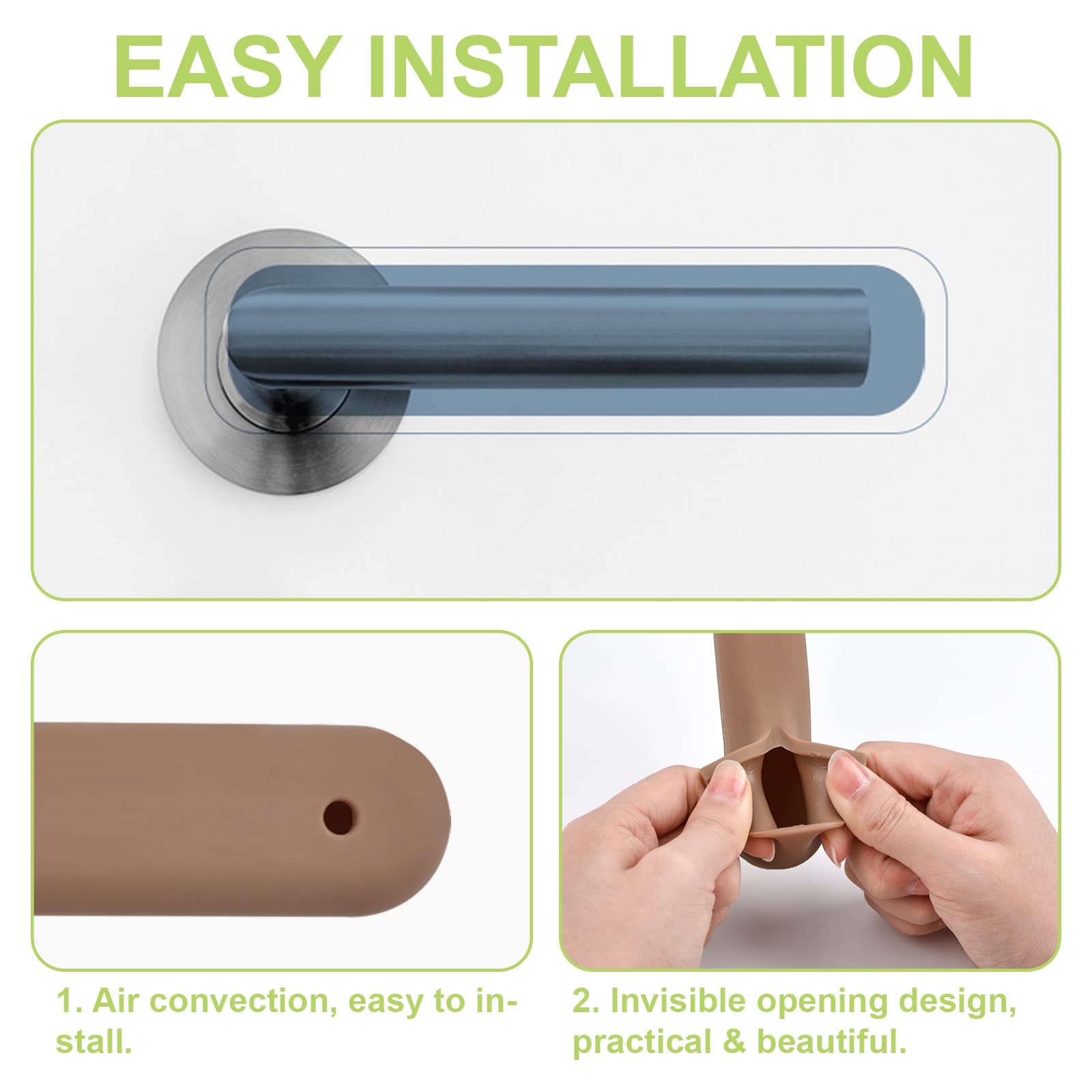 EASY INSTALLATION

1. Air convection, easy to install.

2. Invisible opening design, practical & beautiful.