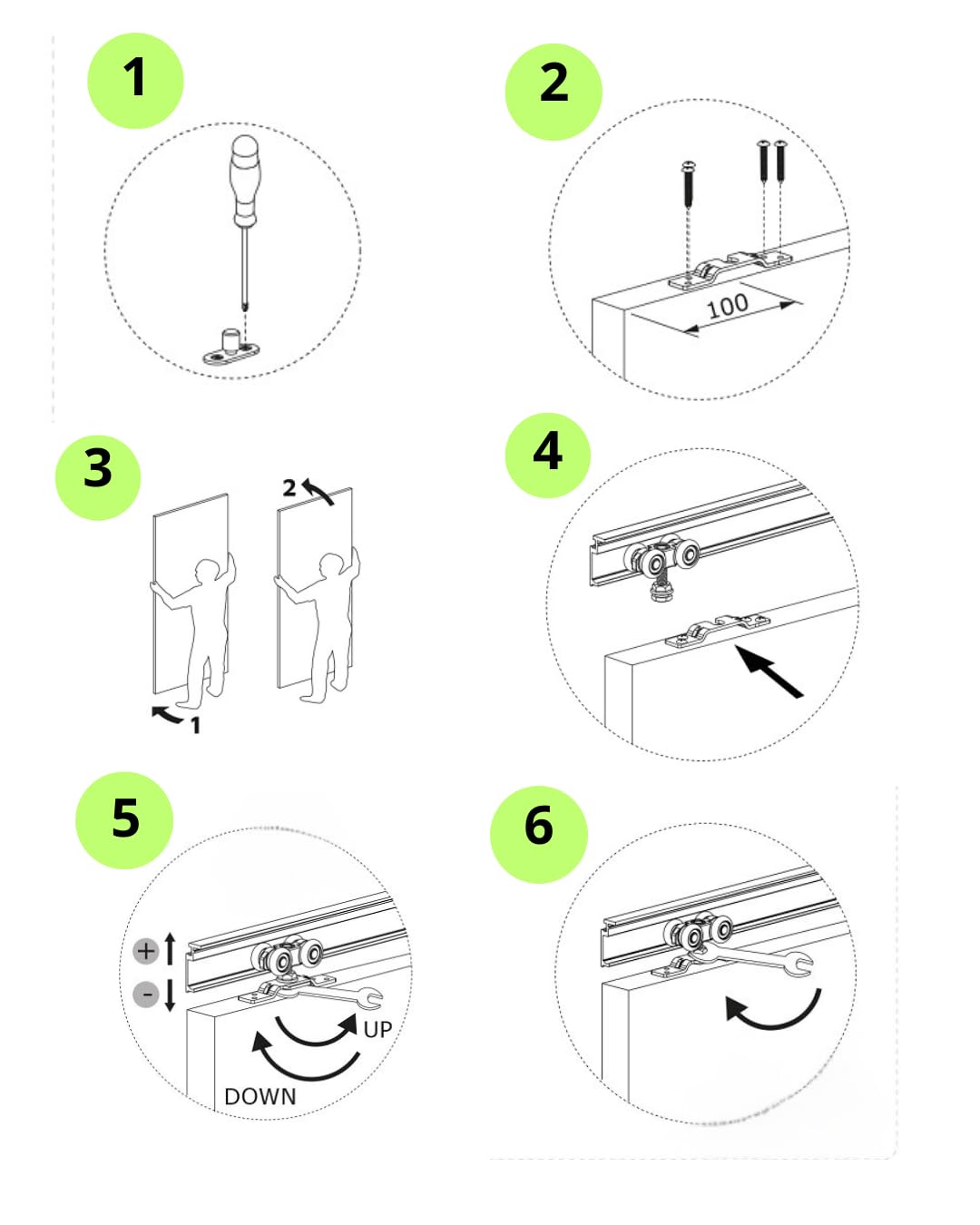 1

2

100

3

2

1

4

5

+

-

UP

DOWN

6