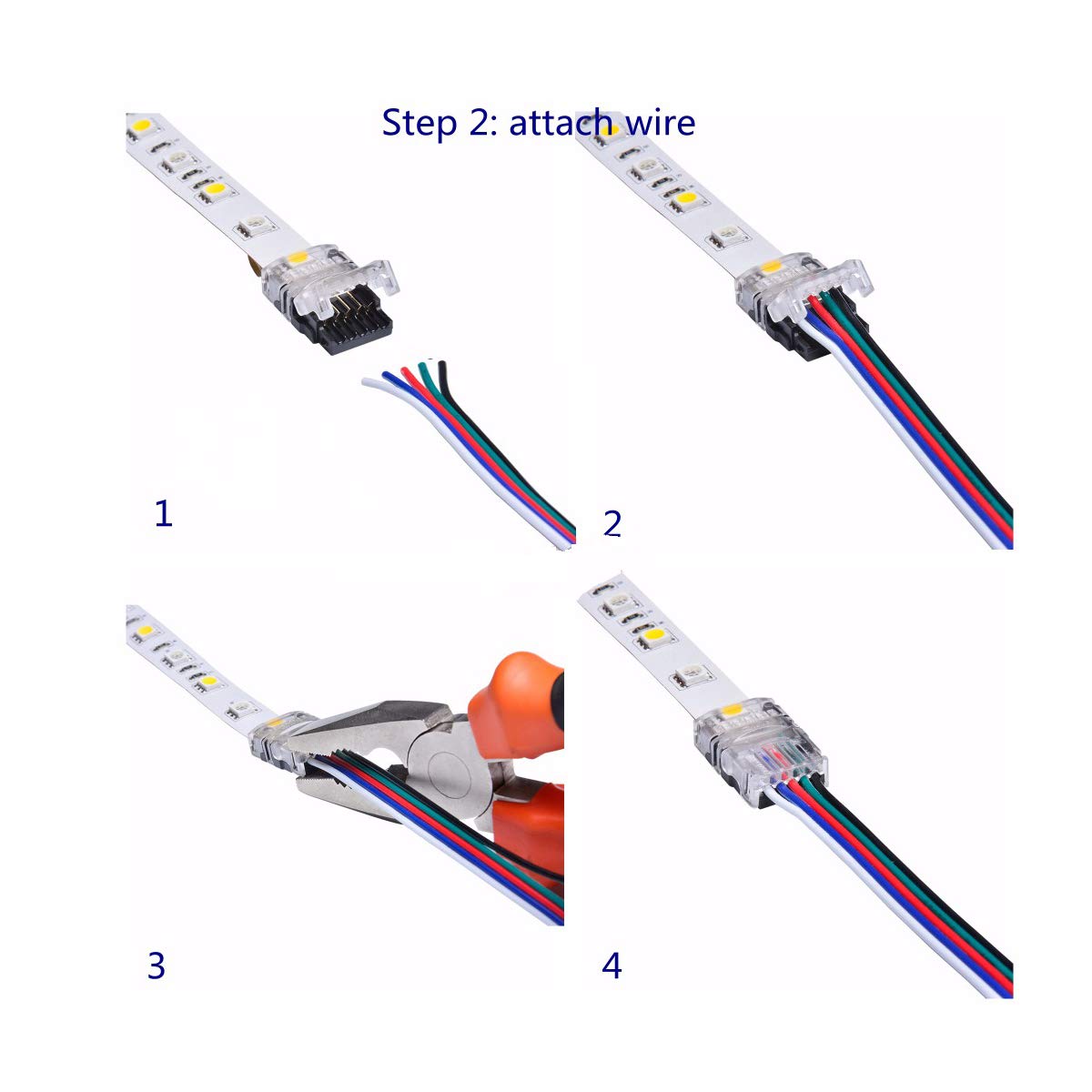 Step 2: attach wire

1

2

3

4