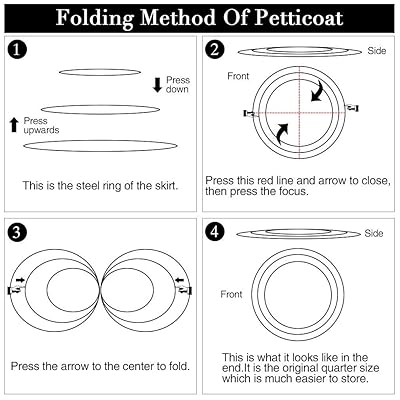 Folding Method Of Petticoat

1

Press down

Press upwards

This is the steel ring of the skirt.

2

Side

Front

Press this red line and arrow to close, then press the focus.

3

Press the arrow to the center to fold.

4

Side

Front

This is what it looks like in the end.It is the original quarter size which is much easier to store.