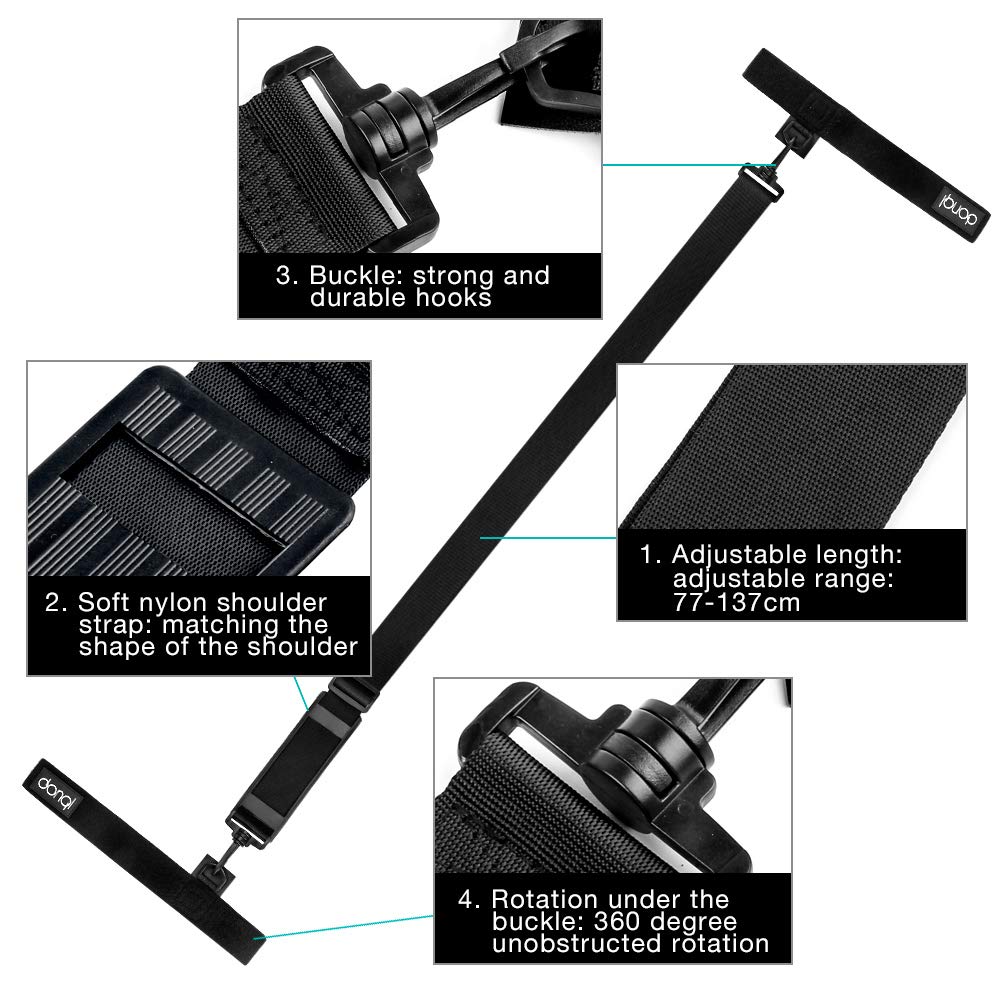 3. Buckle: strong and durable hooks

donql

2. Soft nylon shoulder strap: matching the shape of the shoulder

1. Adjustable length: adjustable range: 77-137cm

donql

4. Rotation under the buckle: 360 degree unobstructed rotation