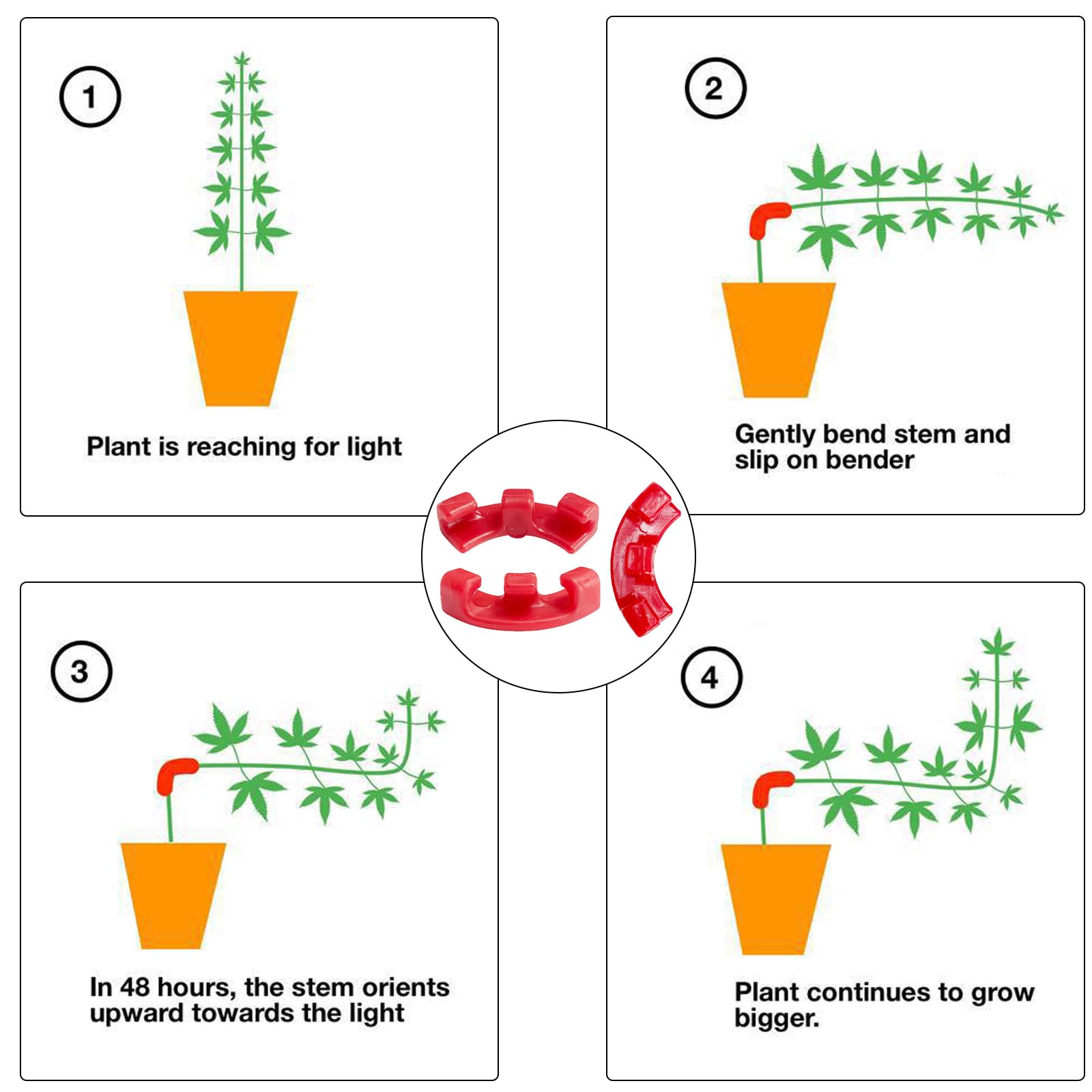 1

Plant is reaching for light

2

Gently bend stem and slip on bender

3

In 48 hours, the stem orients upward towards the light

4

Plant continues to grow bigger.