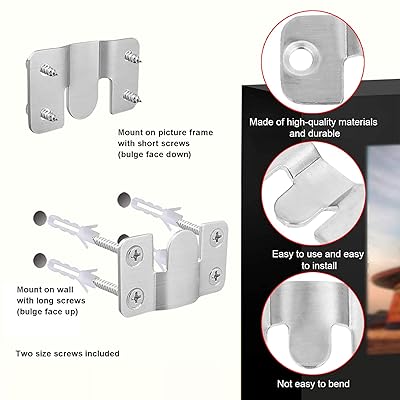 Mount on picture frame with short screws (bulge face down)

Mount on wall with long screws (bulge face up)

Two size screws included

Made of high-quality materials and durable

Easy to use and easy to install

Not easy to bend