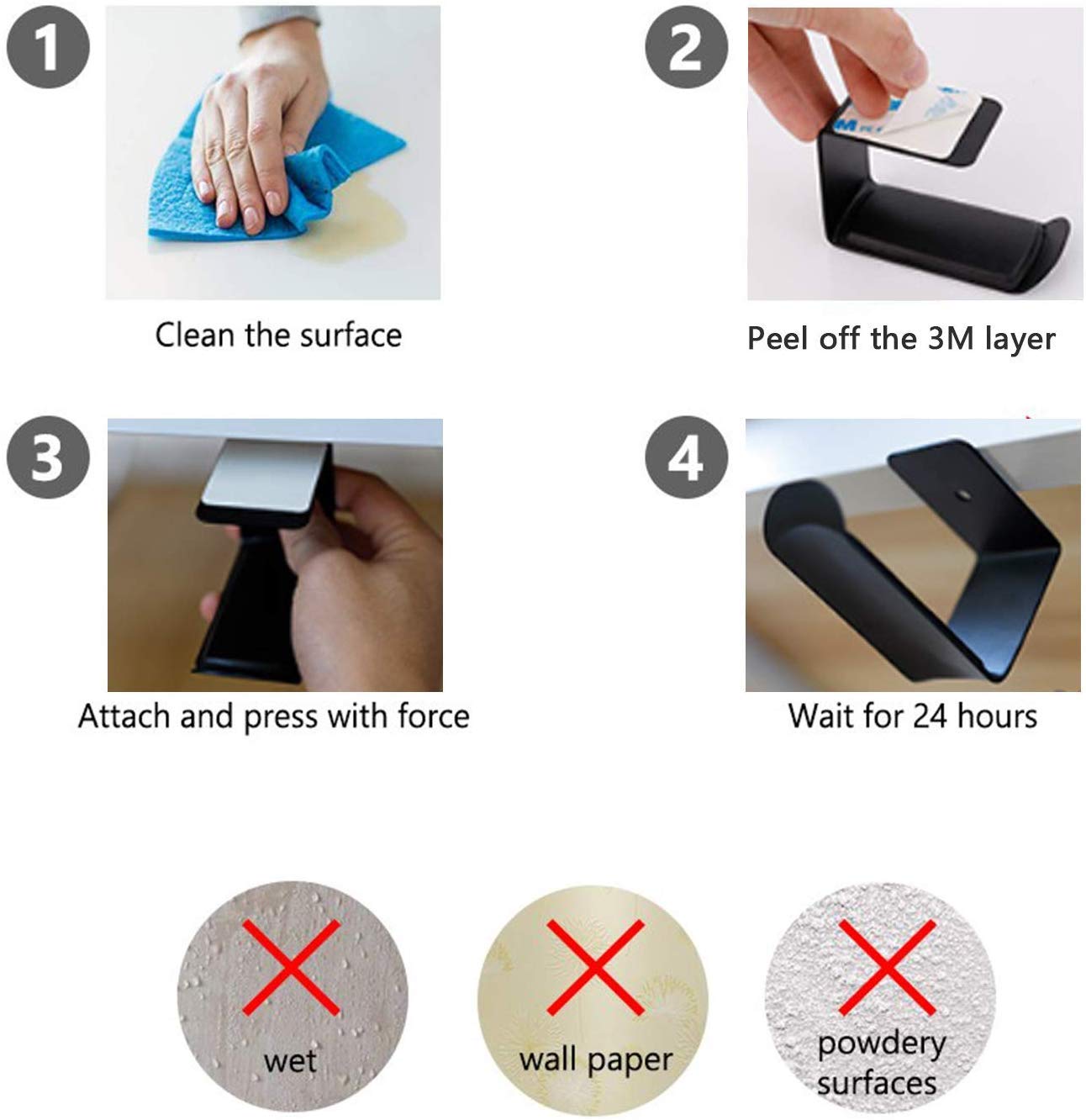 1

Clean the surface

2

Peel off the 3M layer

3

Attach and press with force

4

Wait for 24 hours

wet

wall paper

powdery surfaces