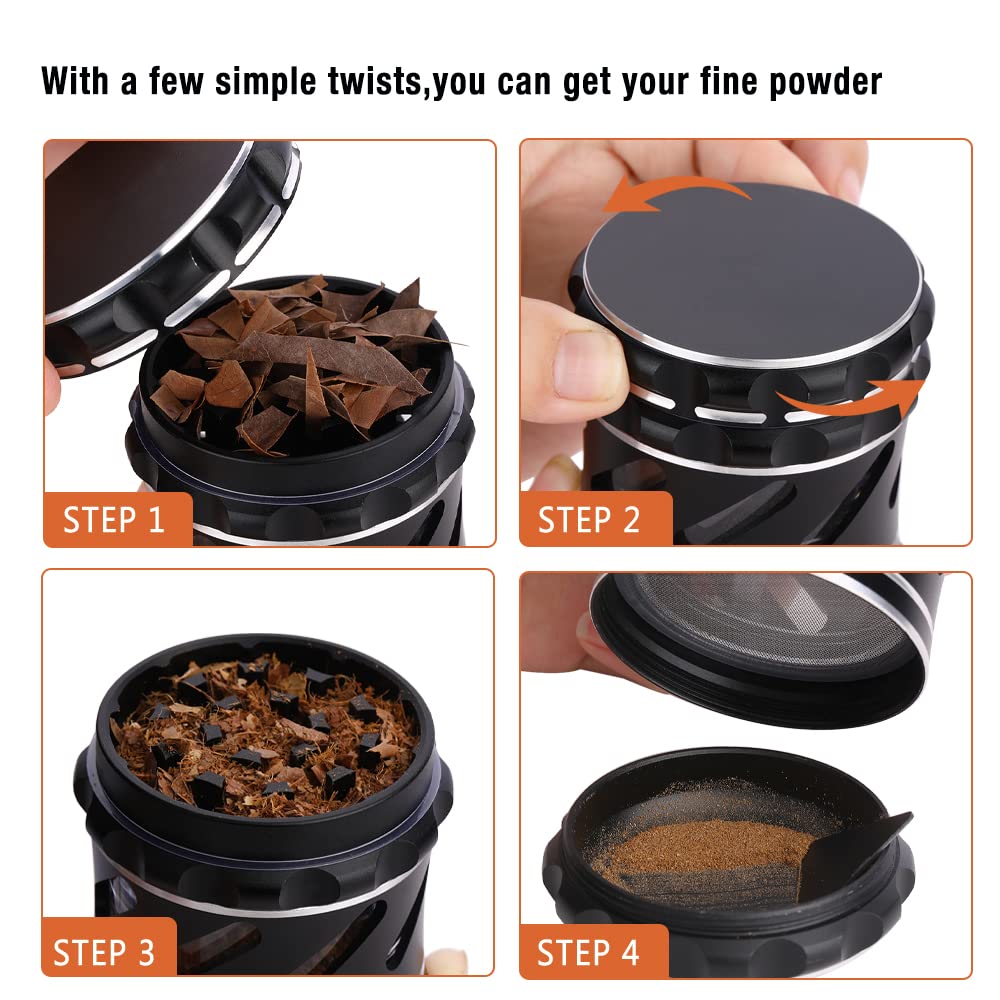 With a few simple twists,you can get your fine powder

STEP 1

STEP 2

STEP 3

STEP 4