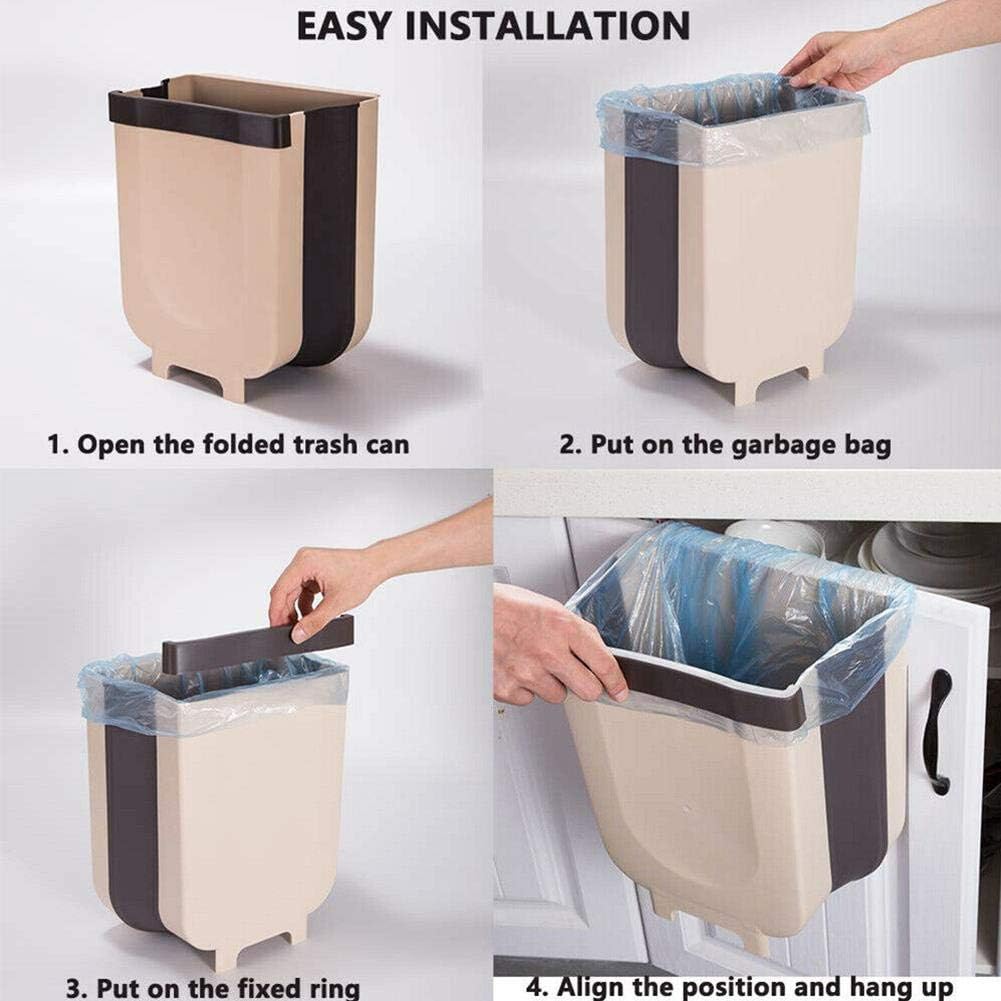 EASY INSTALLATION

1. Open the folded trash can

2. Put on the garbage bag

3. Put on the fixed ring

4. Align the position and hang up