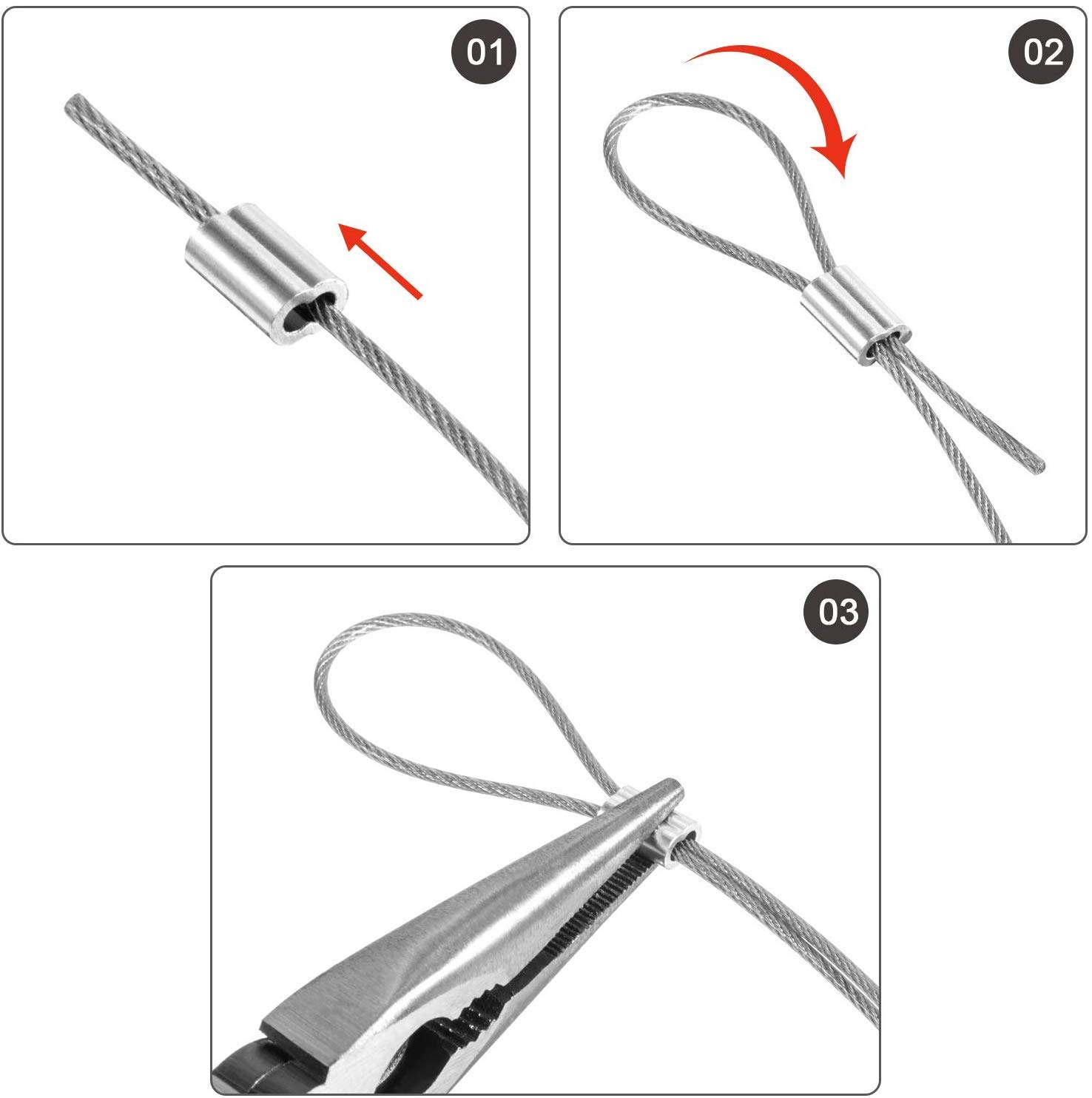 01

02

03