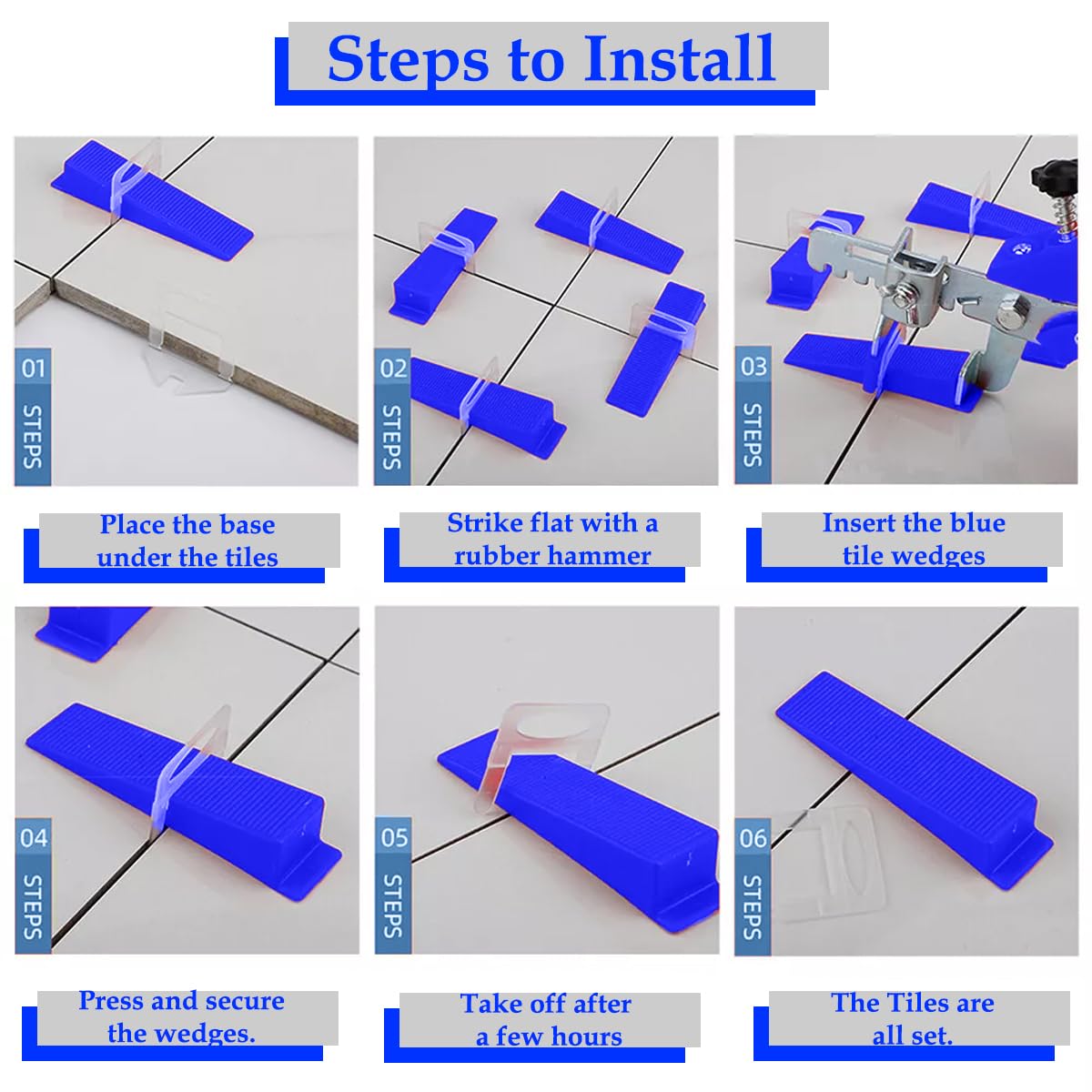 Steps to Install

01 STEPS

Place the base under the tiles

02 STEPS

Strike flat with a rubber hammer

03 STEPS

Insert the blue tile wedges

04 STEPS

Press and secure the wedges.

05 STEPS

Take off after a few hours

06 STEPS

The Tiles are all set.