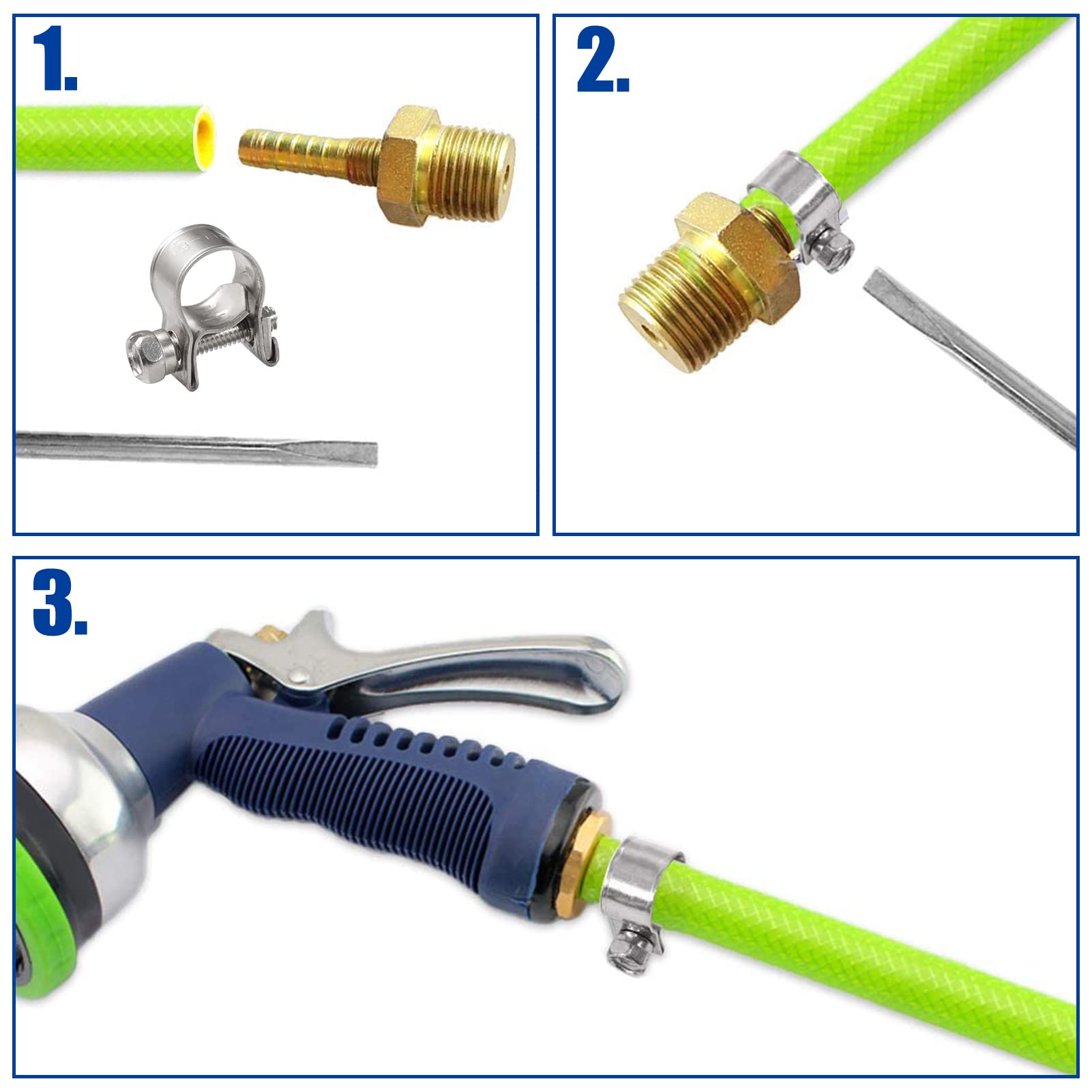 1.

2.

3.