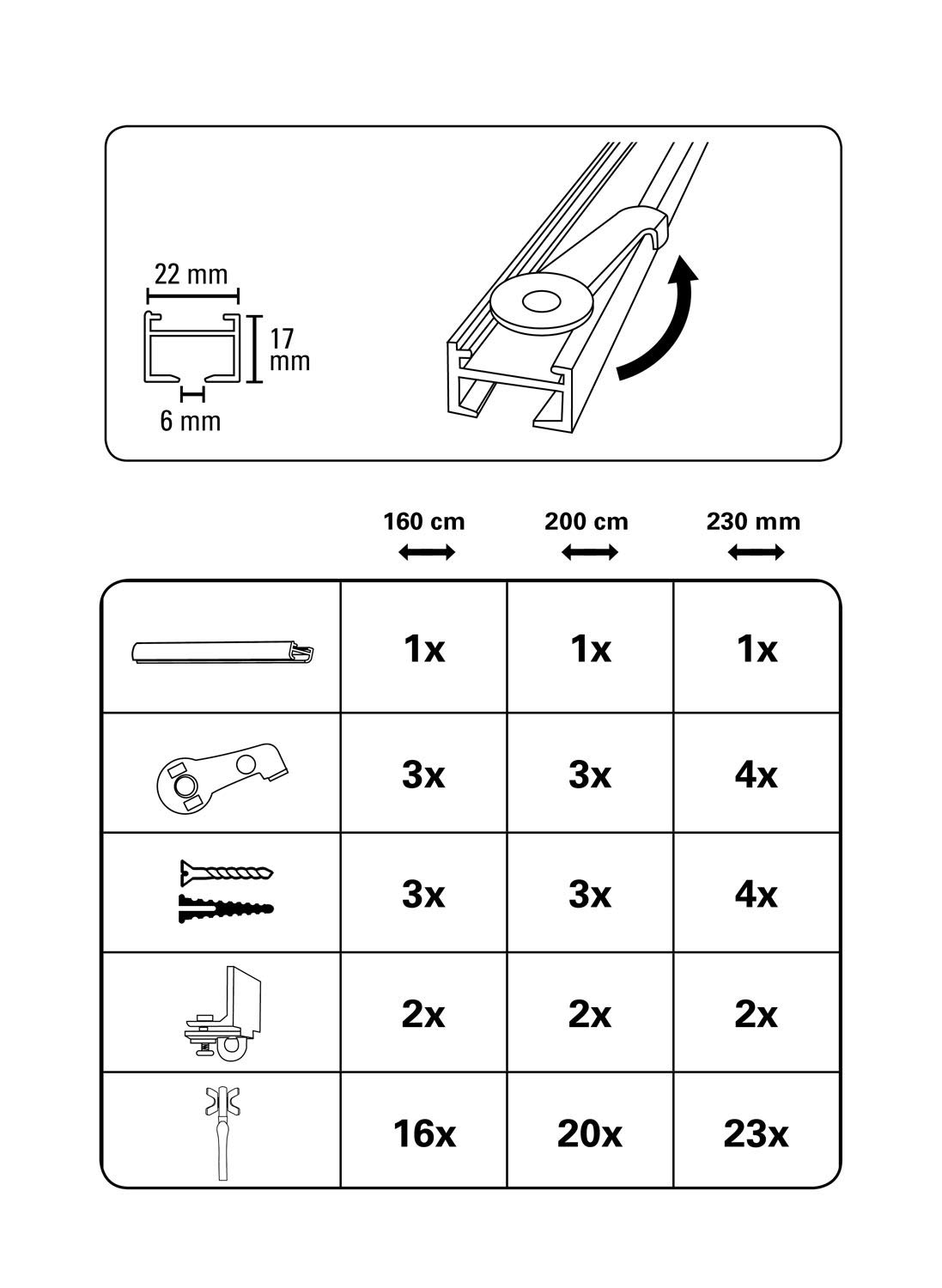 22 mm

17 mm

6 mm

| | 160 cm | 200 cm | 230 mm |
|---|---|---|---|
| | 1x | 1x | 1x |
| | 3x | 3x | 4x |
| | 3x | 3x | 4x |
| | 2x | 2x | 2x |
| | 16x | 20x | 23x |