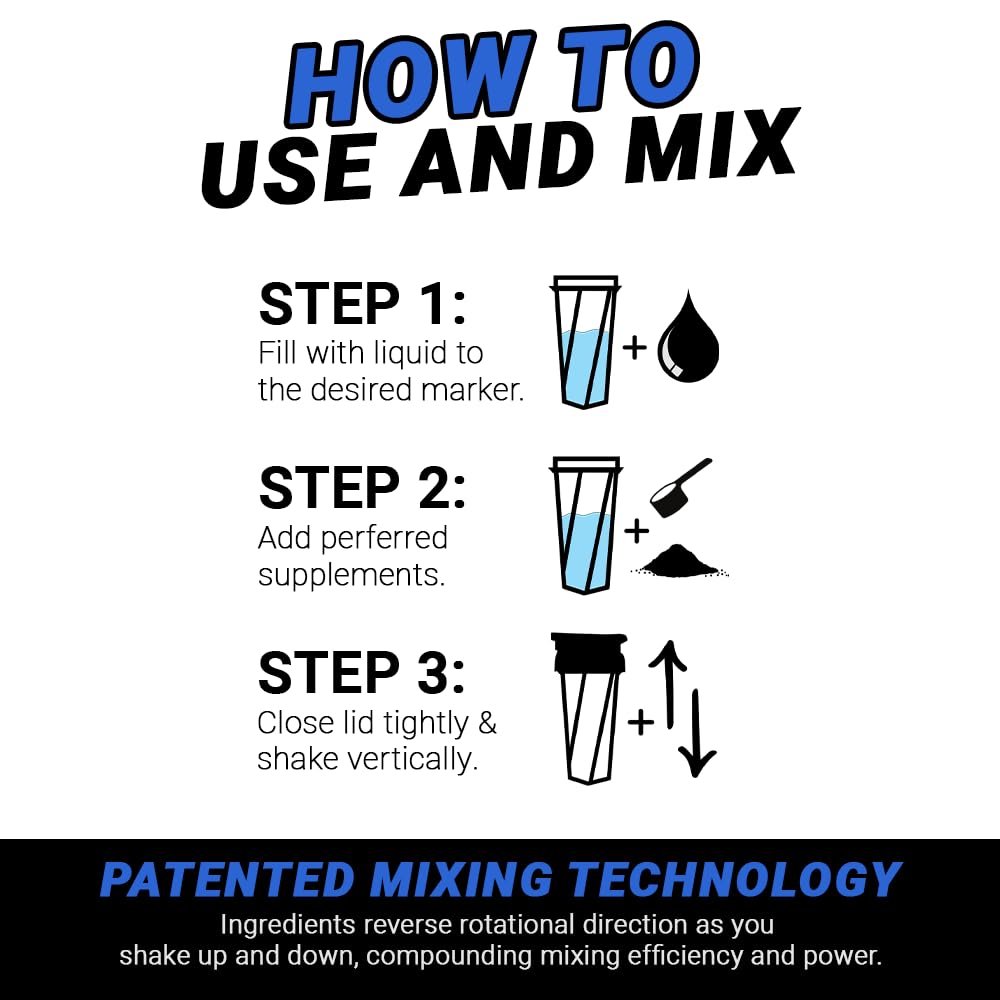 HOW TO
USE AND MIX

STEP 1:
Fill with liquid to the desired marker.

+

STEP 2:
Add perferred supplements.

+

STEP 3:
Close lid tightly & shake vertically.

+

PATENTED MIXING TECHNOLOGY
Ingredients reverse rotational direction as you shake up and down, compounding mixing efficiency and power.