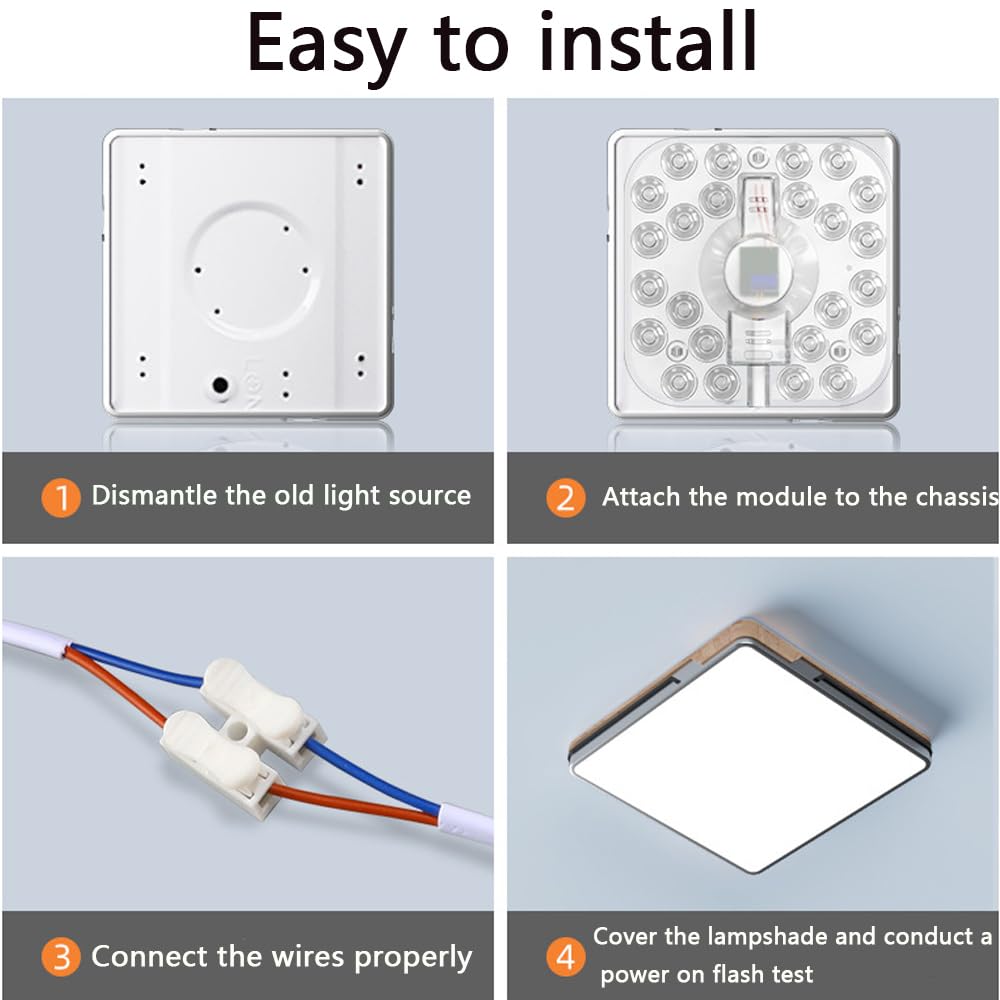 Easy to install

1 Dismantle the old light source

2 Attach the module to the chassis

3 Connect the wires properly

4 Cover the lampshade and conduct a power on flash test