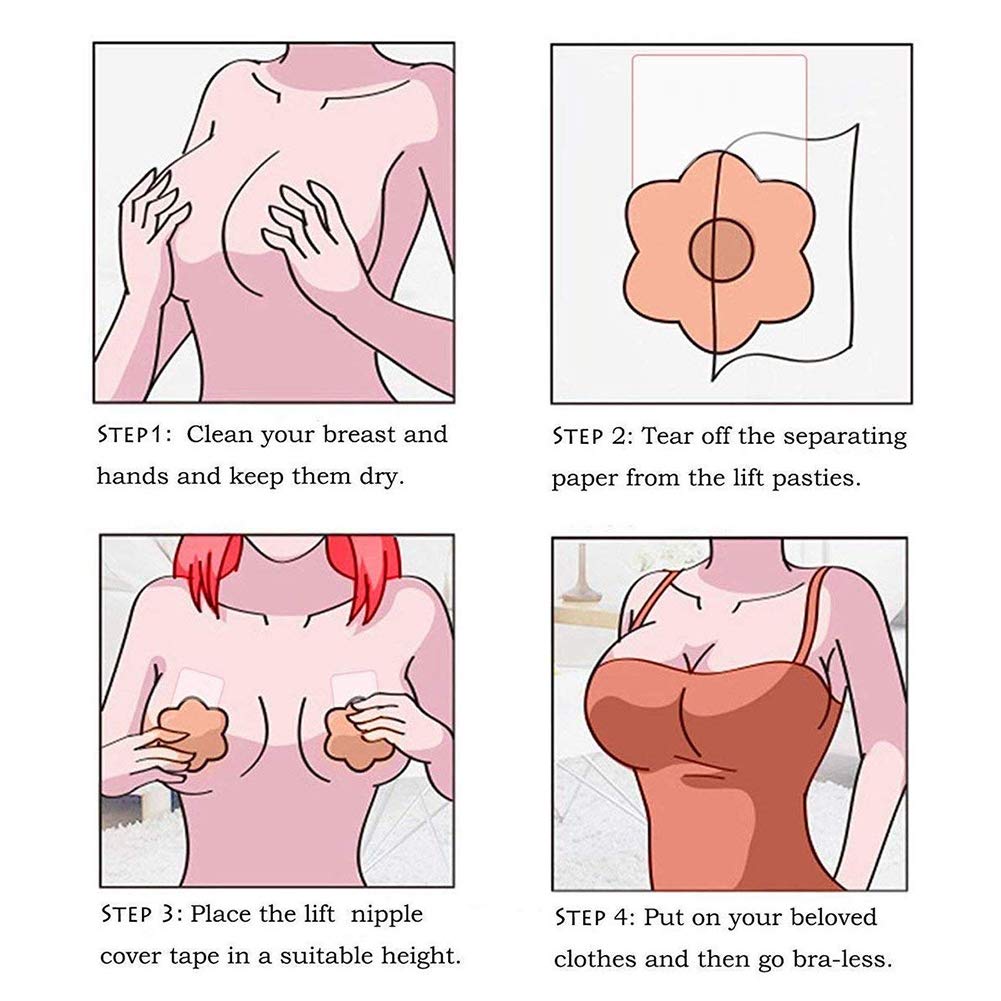 STEP1: Clean your breast and hands and keep them dry.

STEP 2: Tear off the separating paper from the lift pasties.

STEP 3: Place the lift nipple cover tape in a suitable height.

STEP 4: Put on your beloved clothes and then go bra-less.