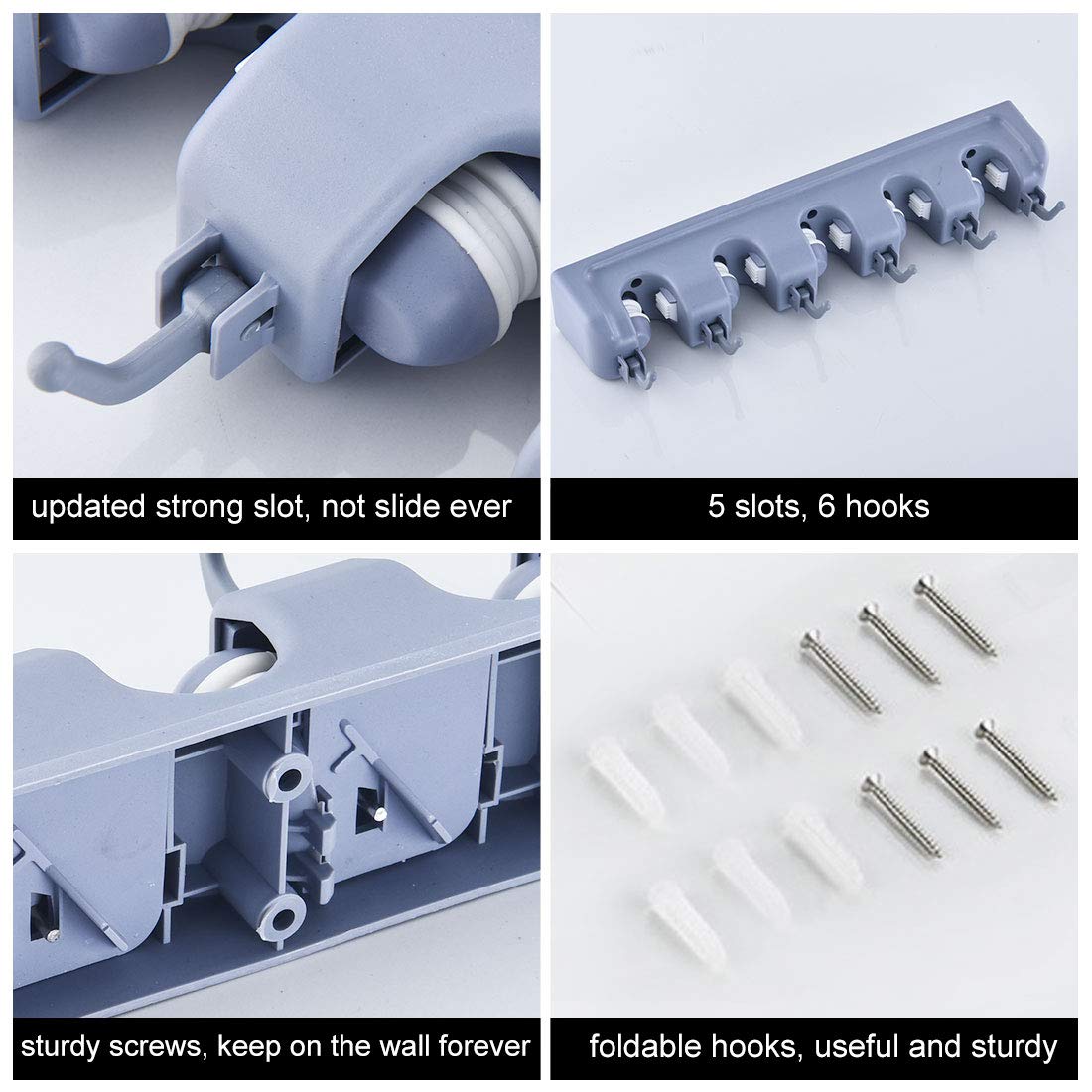 updated strong slot, not slide ever

5 slots, 6 hooks

sturdy screws, keep on the wall forever

foldable hooks, useful and sturdy