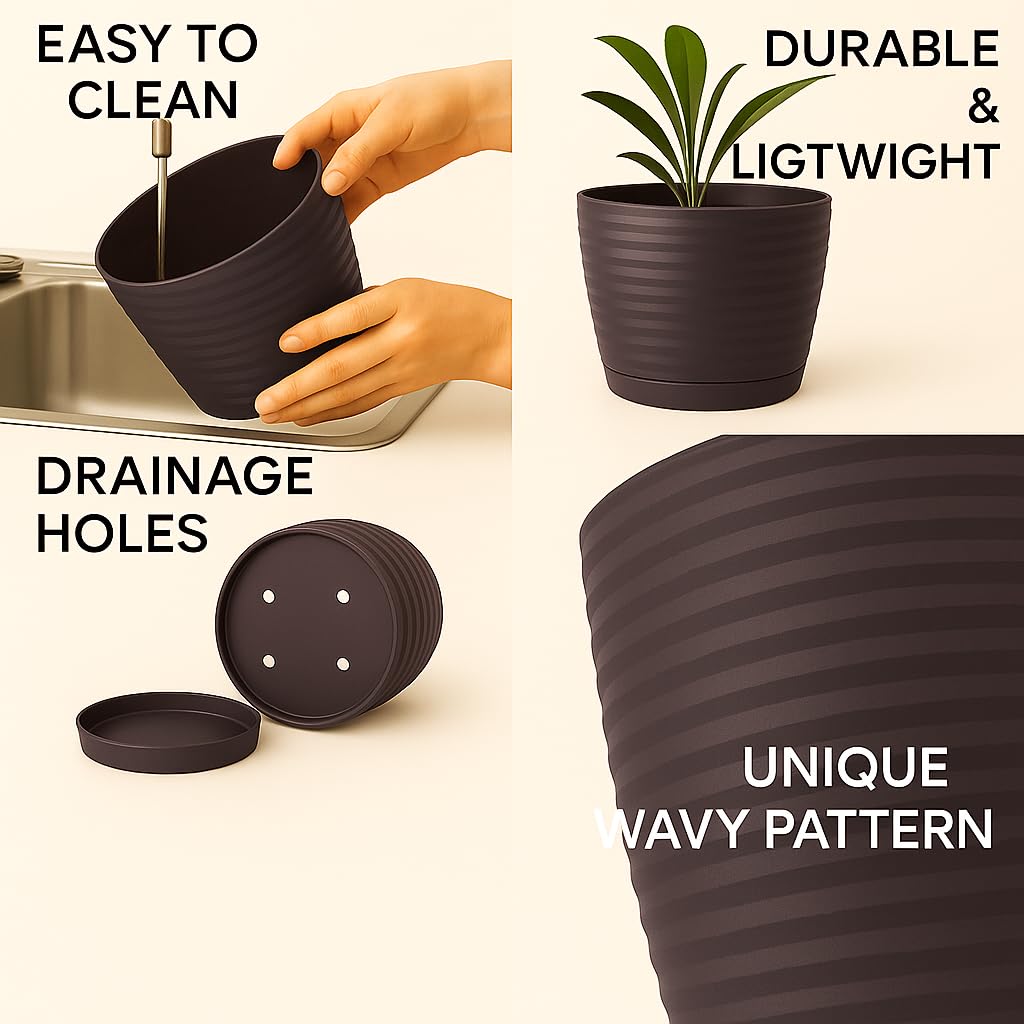 EASY TO CLEAN

DURABLE & LIGTWIGHT

DRAINAGE HOLES

UNIQUE WAVY PATTERN