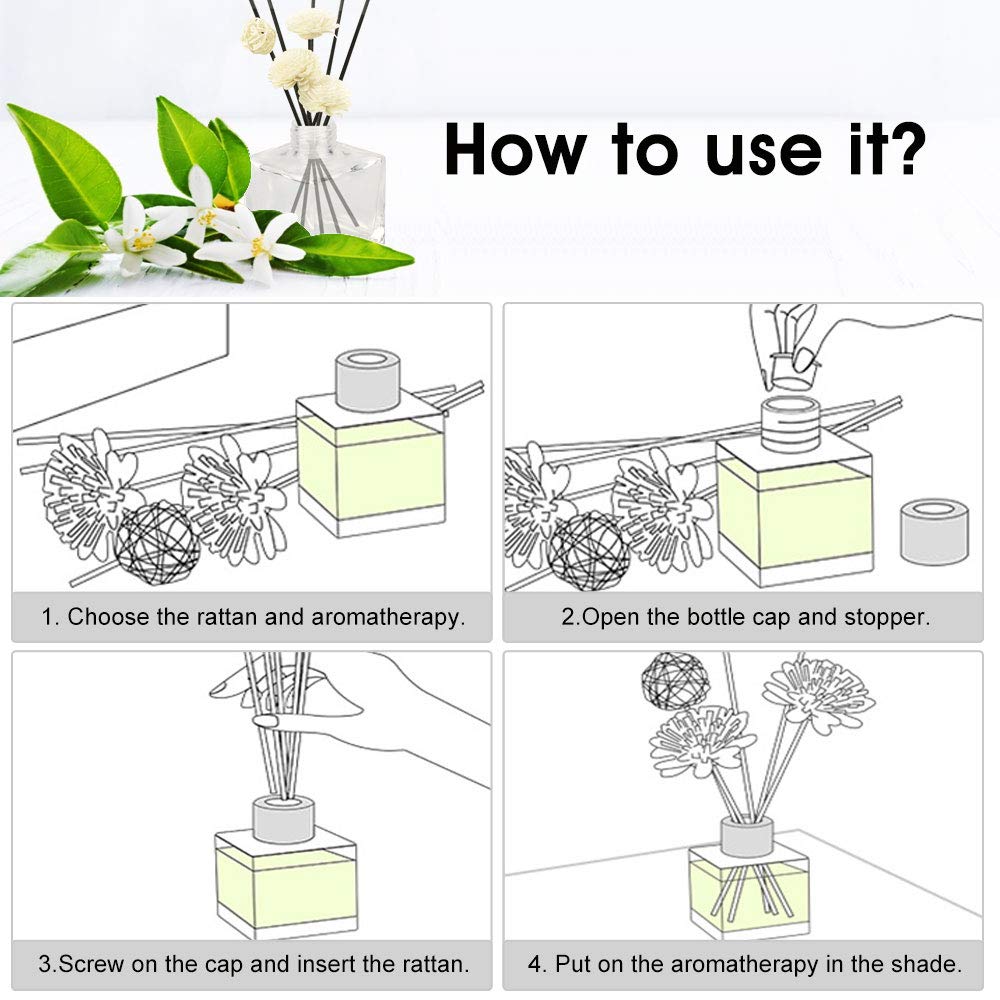 How to use it?

1. Choose the rattan and aromatherapy.

2.Open the bottle cap and stopper.

3.Screw on the cap and insert the rattan.

4. Put on the aromatherapy in the shade.