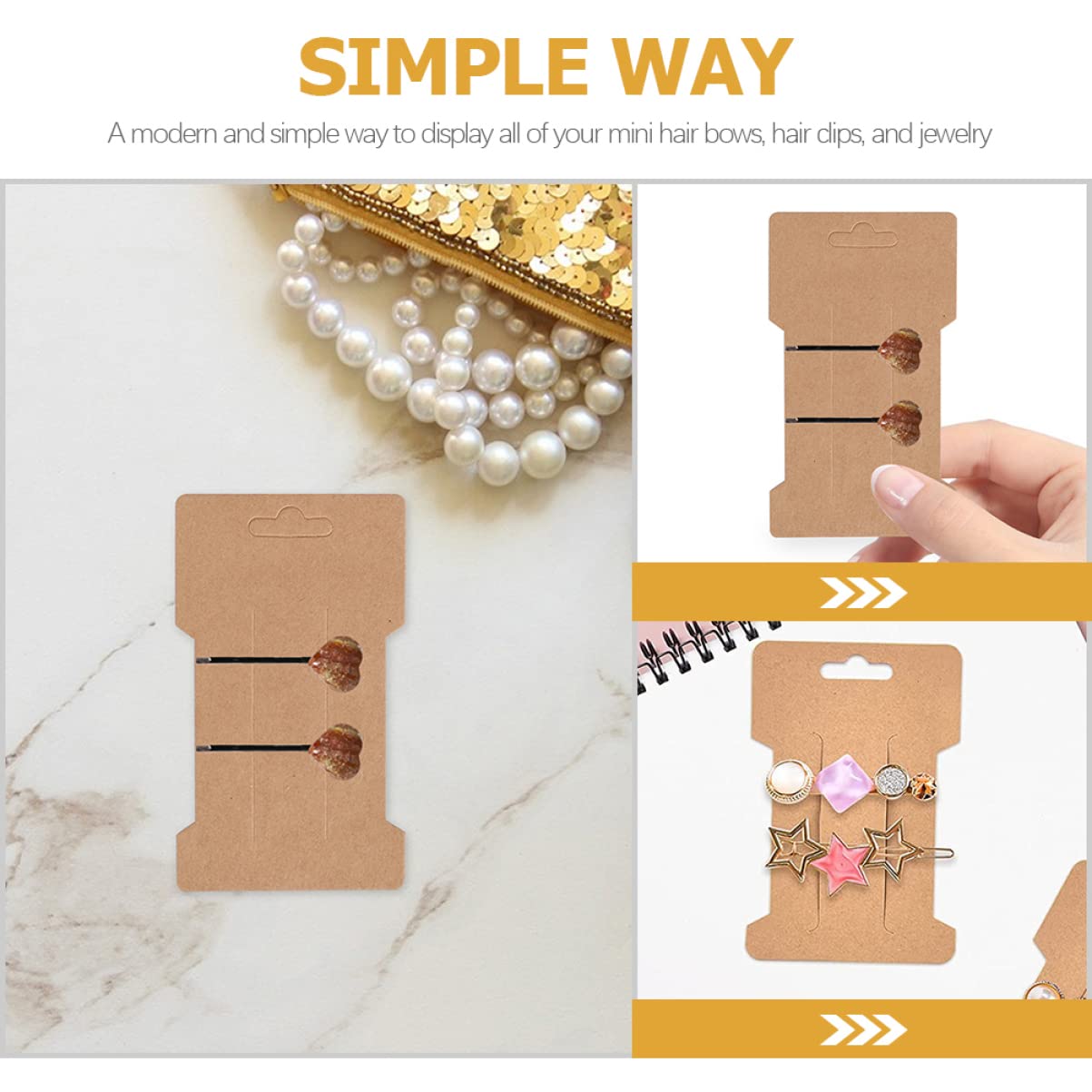 SIMPLE WAY

A modern and simple way to display all of your mini hair bows, hair clips, and jewelry