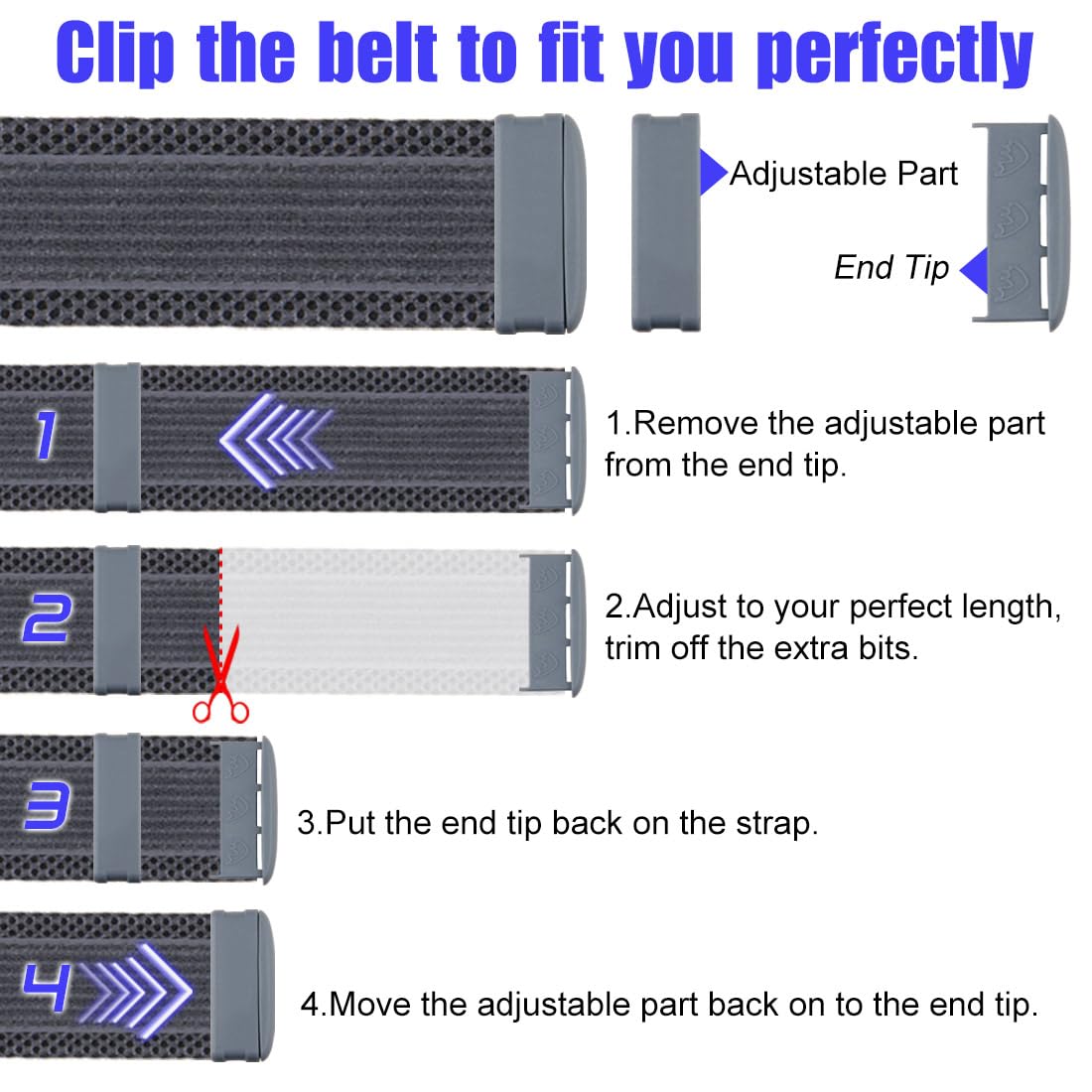 Clip the belt to fit you perfectly

Adjustable Part

End Tip

1

1.Remove the adjustable part from the end tip.

2

2.Adjust to your perfect length, trim off the extra bits.

3

3.Put the end tip back on the strap.

4

4.Move the adjustable part back on to the end tip.