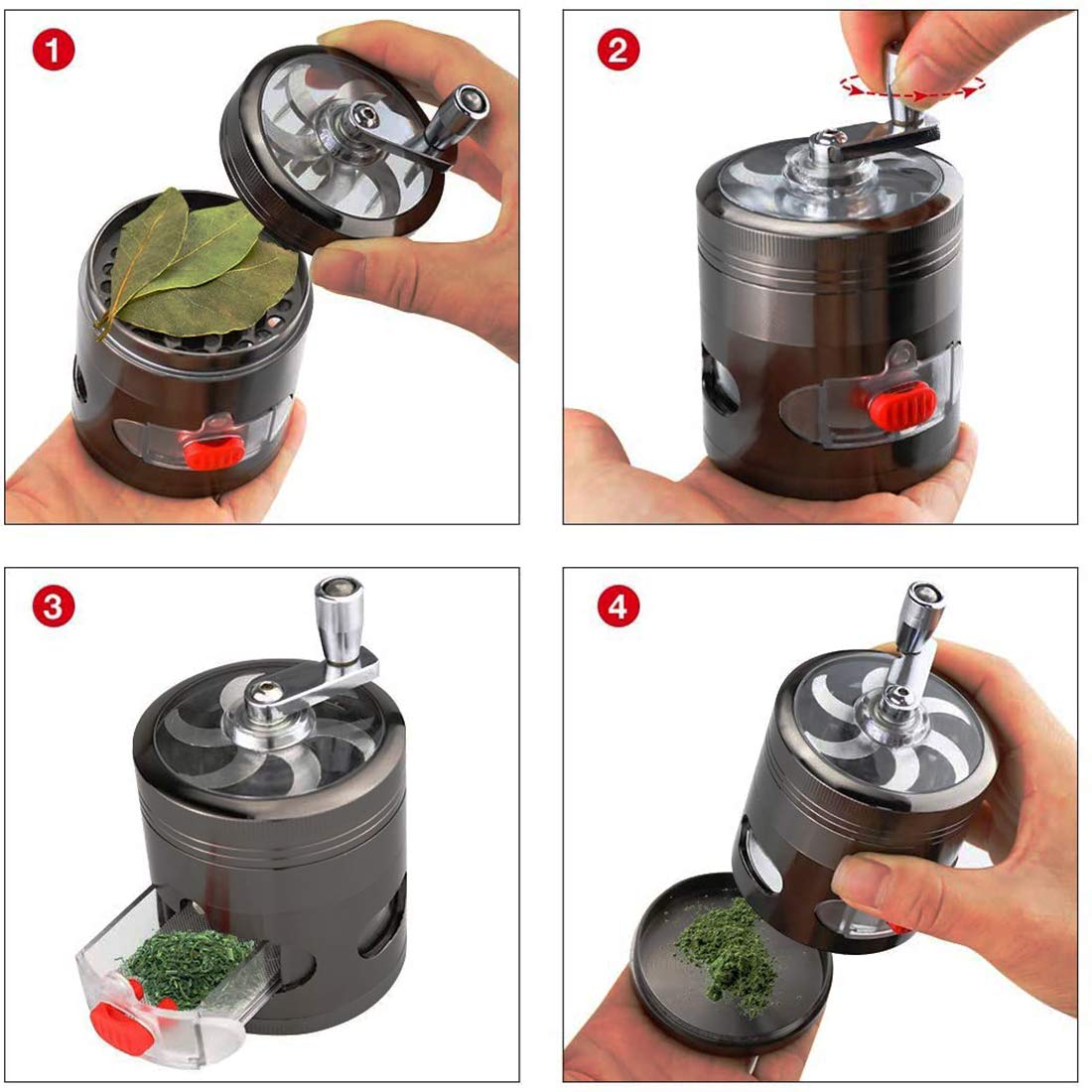 1

2

3

4